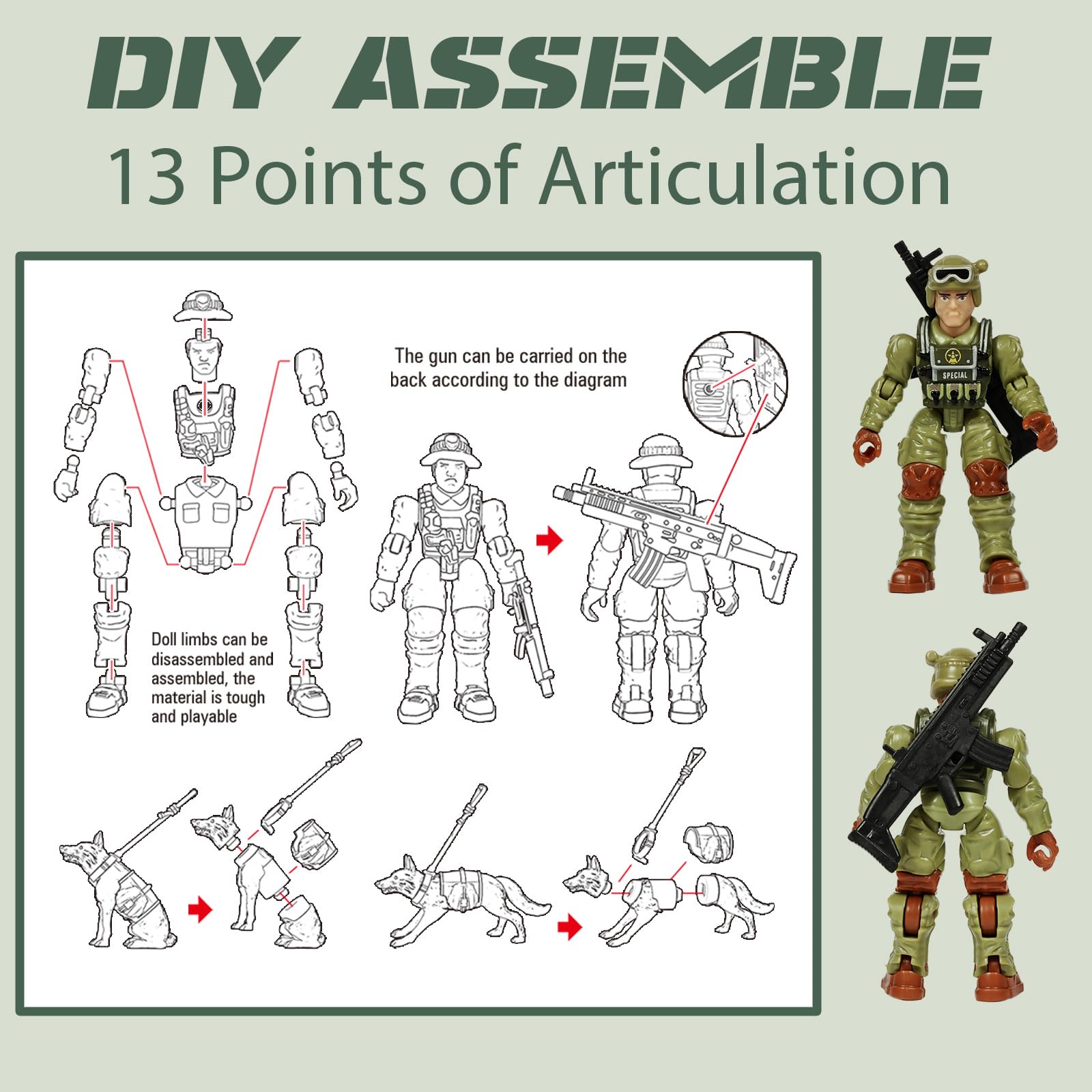 DIY ASSEMBLE

13 Points of Articulation

The gun can be carried on the back according to the diagram

Doll limbs can be disassembled and assembled, the material is tough and playable

SPECIAL