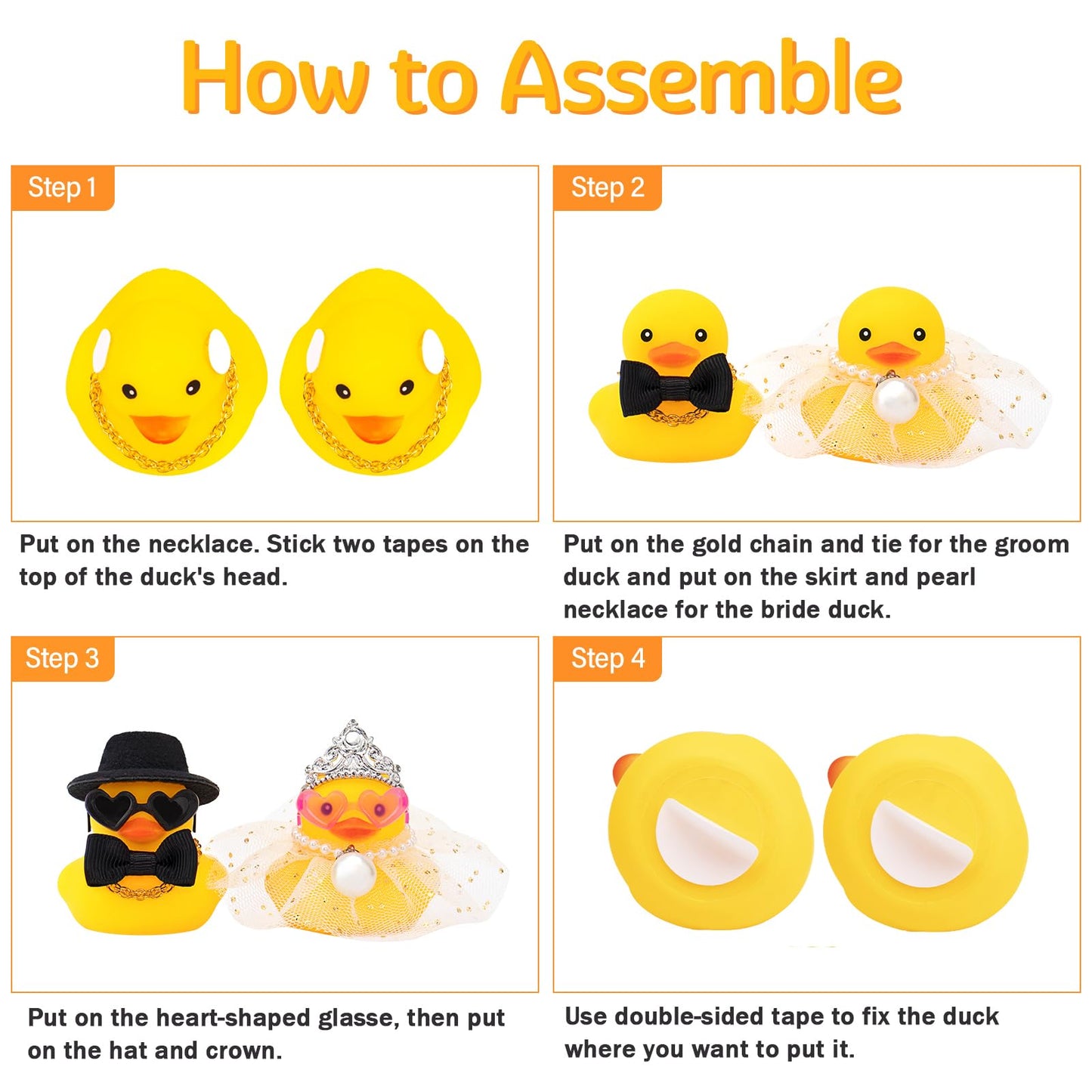 How to Assemble

Step 1

Put on the necklace. Stick two tapes on the top of the duck's head.

Step 2

Put on the gold chain and tie for the groom duck and put on the skirt and pearl necklace for the bride duck.

Step 3

Put on the heart-shaped glasse, then put on the hat and crown.

Step 4

Use double-sided tape to fix the duck where you want to put it.