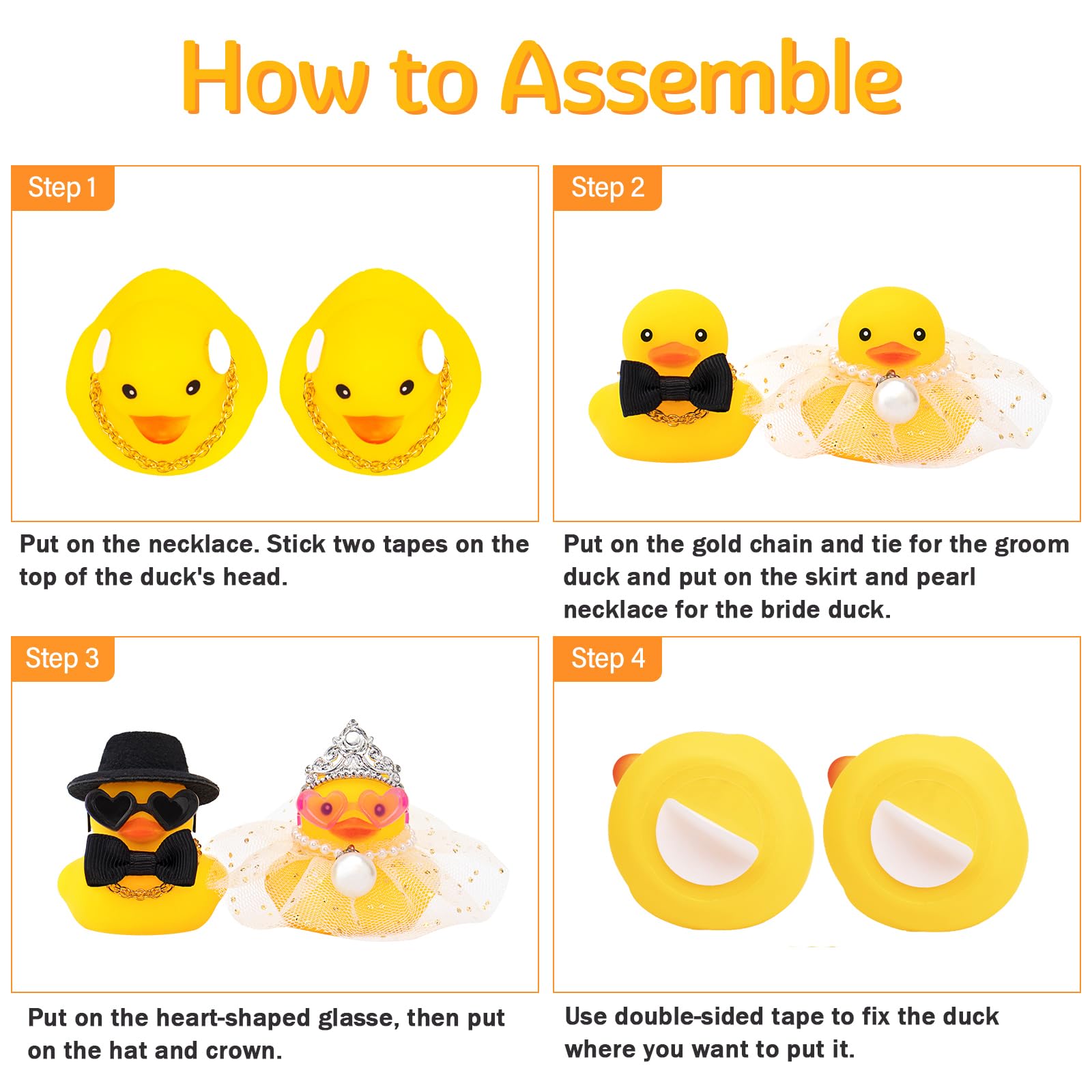 How to Assemble

Step 1

Put on the necklace. Stick two tapes on the top of the duck's head.

Step 2

Put on the gold chain and tie for the groom duck and put on the skirt and pearl necklace for the bride duck.

Step 3

Put on the heart-shaped glasse, then put on the hat and crown.

Step 4

Use double-sided tape to fix the duck where you want to put it.