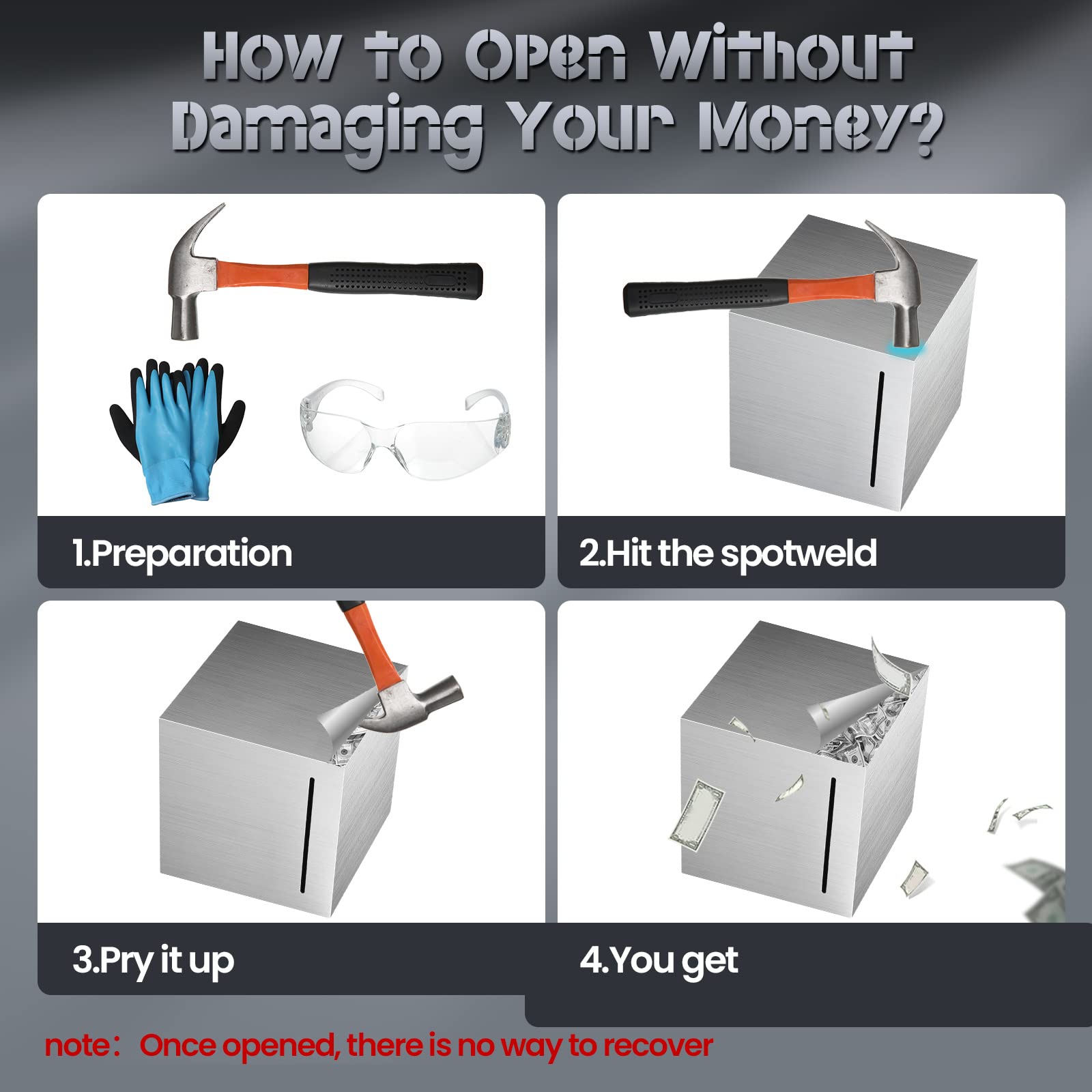 How to Open Without Damaging Your Money?

1.Preparation

2.Hit the spotweld

3.Pry it up

4.You get

note： Once opened, there is no way to recover