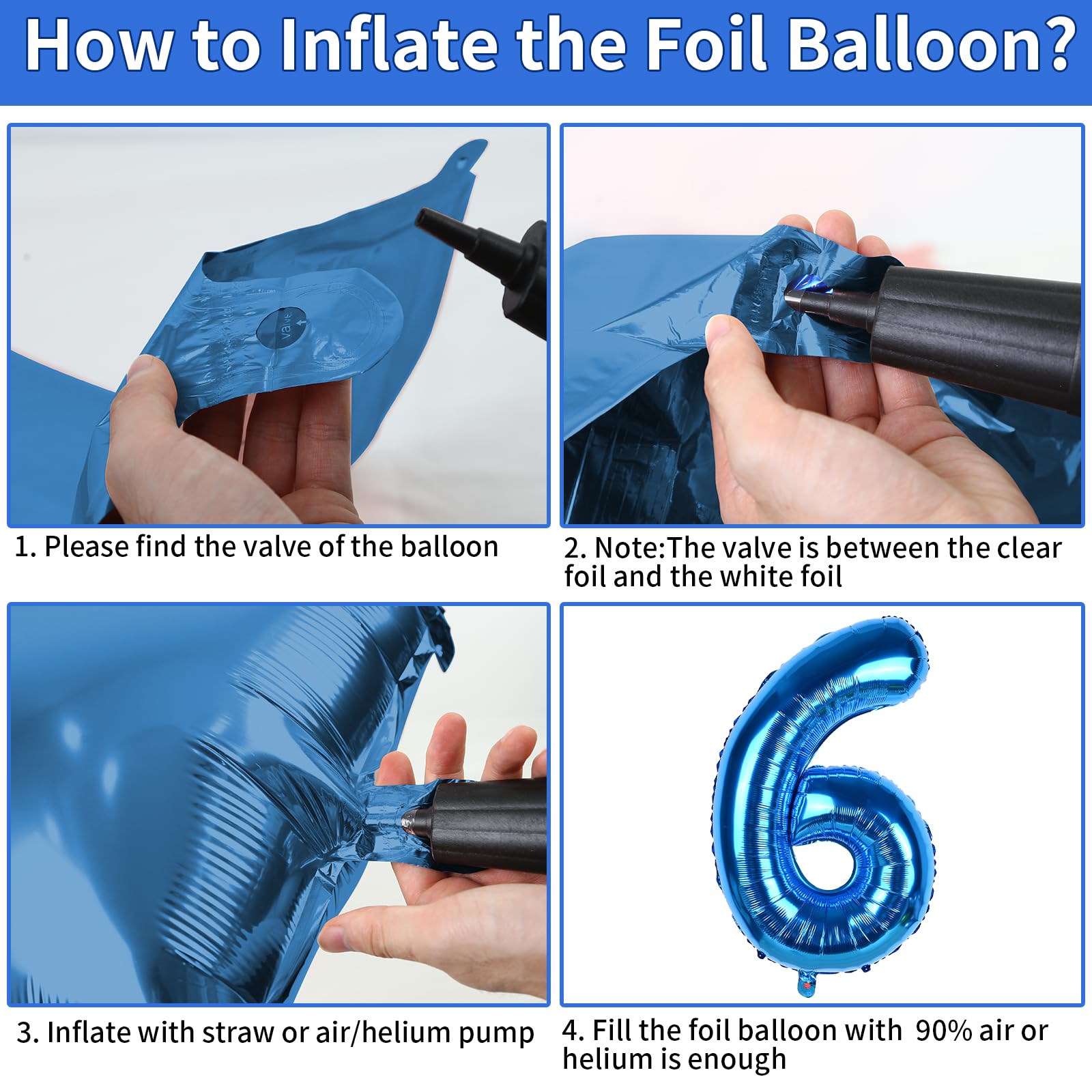 How to Inflate the Foil Balloon?

valve

1. Please find the valve of the balloon

2. Note:The valve is between the clear foil and the white foil

3. Inflate with straw or air/helium pump

4. Fill the foil balloon with 90% air or helium is enough