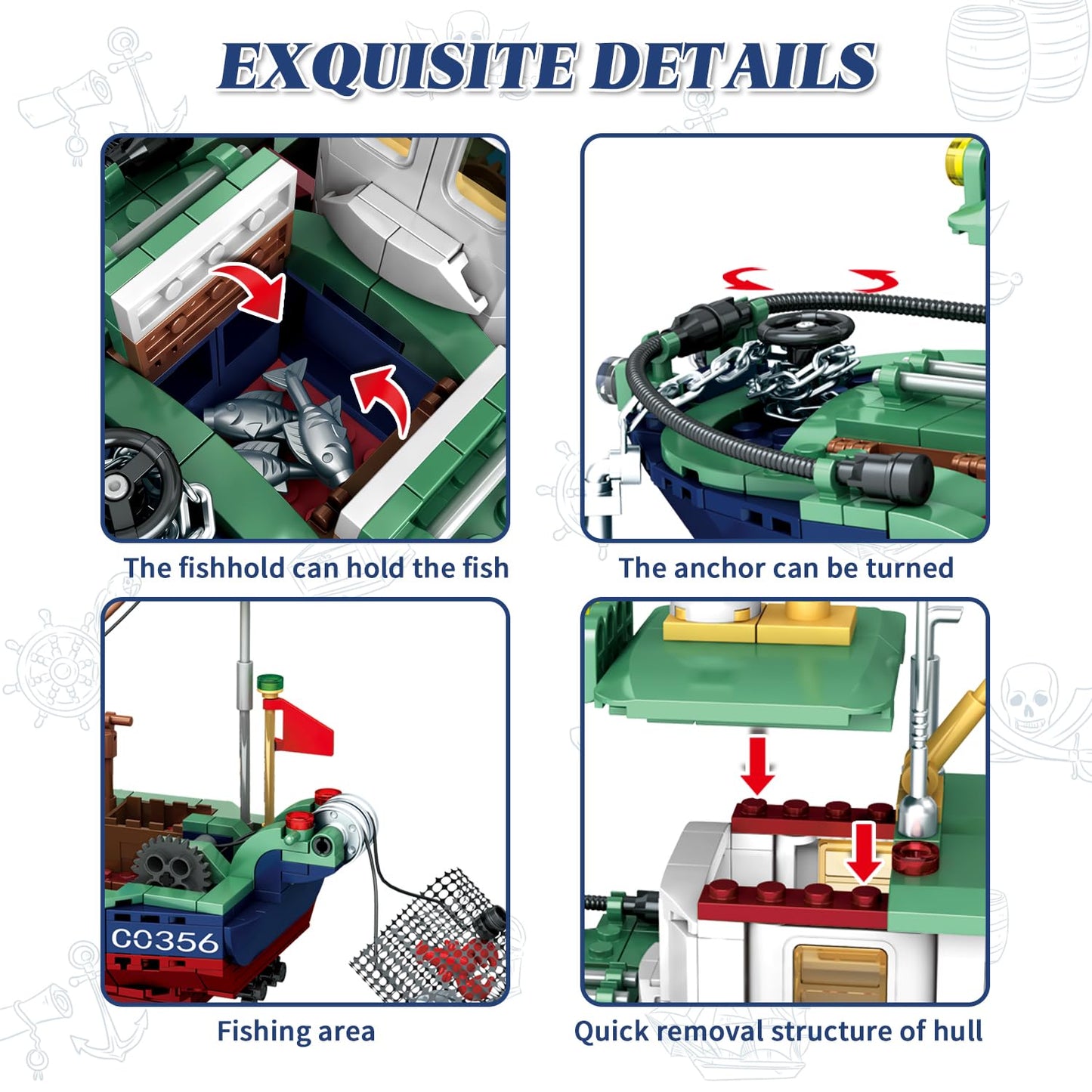 EXQUISITE DETAILS

The fishhold can hold the fish

The anchor can be turned

C0356

Fishing area

Quick removal structure of hull