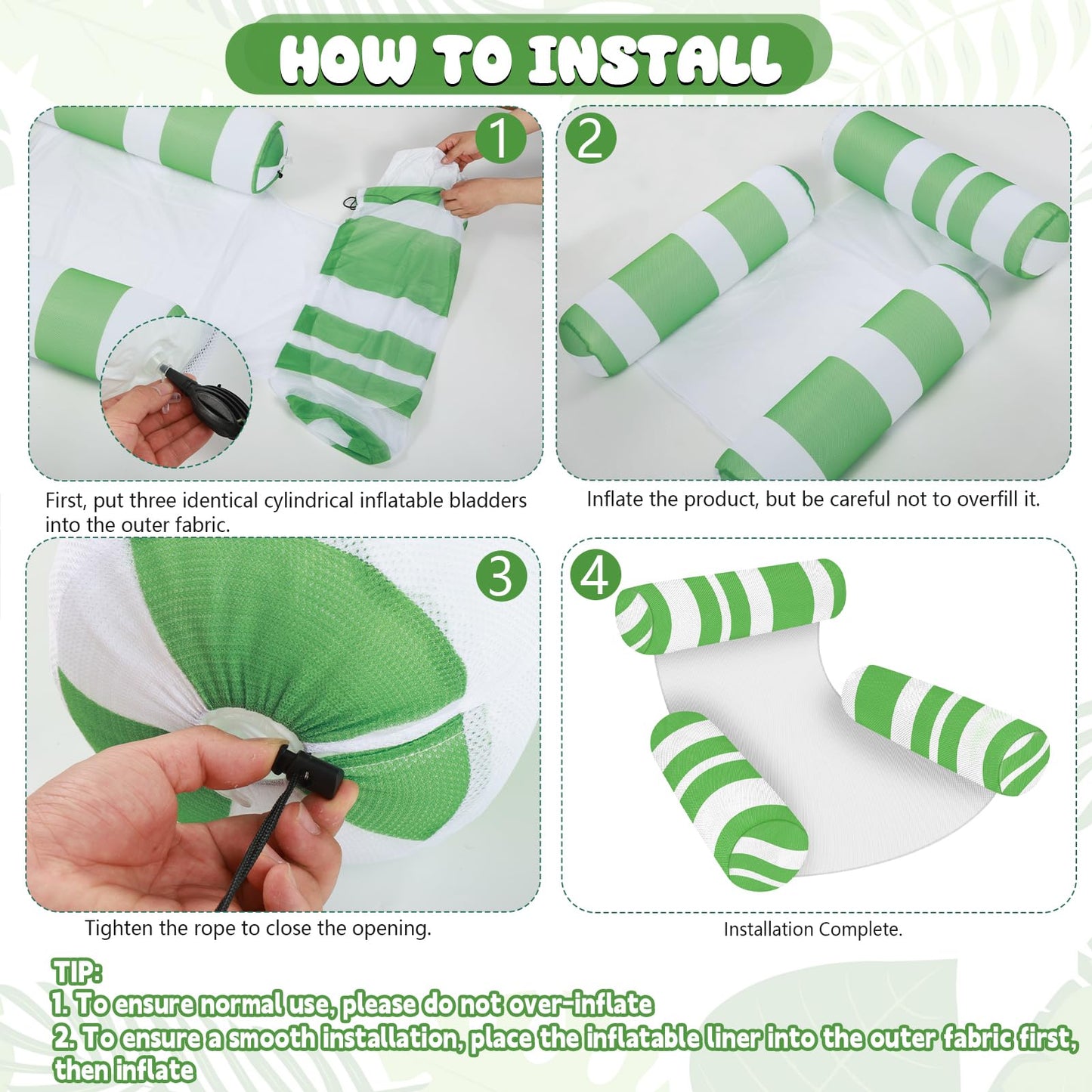 HOW TO INSTALL

1

First, put three identical cylindrical inflatable bladders into the outer fabric.

2

Inflate the product, but be careful not to overfill it.

3

Tighten the rope to close the opening.

4

Installation Complete.

TIP:
1. To ensure normal use, please do not over-inflate
2. To ensure a smooth installation, place the inflatable liner into the outer fabric first, then inflate