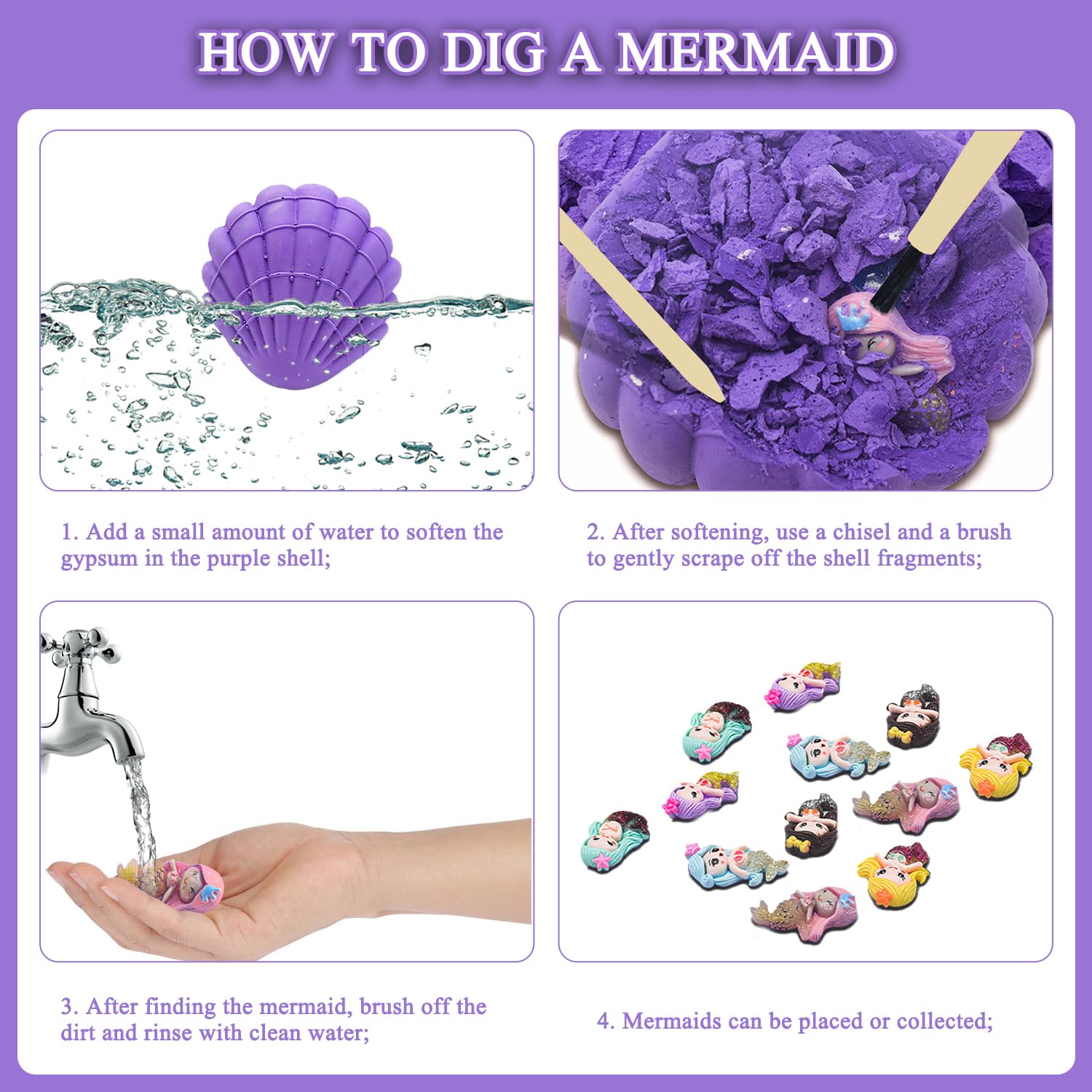 HOW TO DIG A MERMAID

1. Add a small amount of water to soften the gypsum in the purple shell;

2. After softening, use a chisel and a brush to gently scrape off the shell fragments;

3. After finding the mermaid, brush off the dirt and rinse with clean water;

4. Mermaids can be placed or collected;