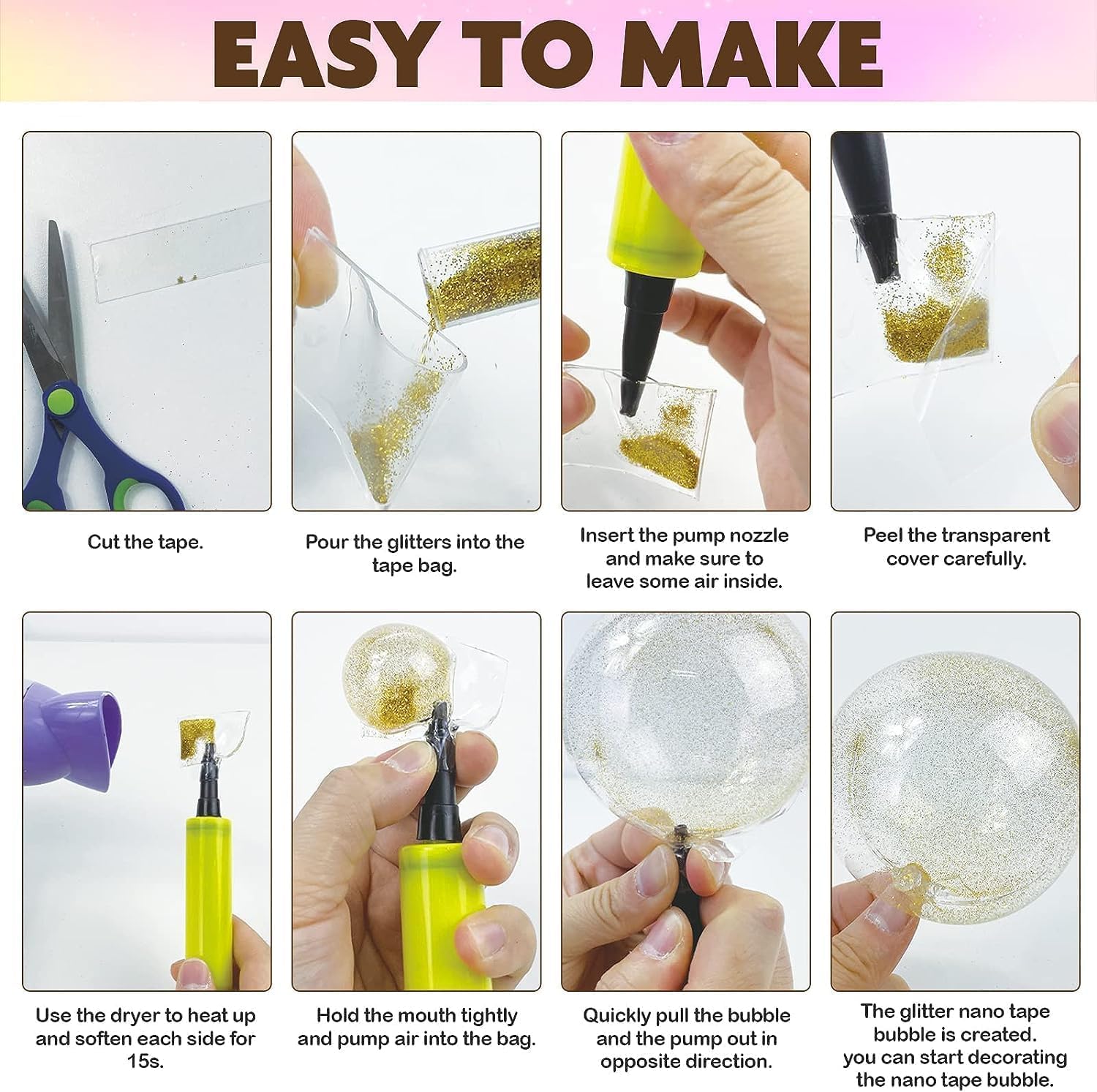 EASY TO MAKE

Cut the tape.

Pour the glitters into the tape bag.

Insert the pump nozzle and make sure to leave some air inside.

Peel the transparent cover carefully.

Use the dryer to heat up and soften each side for 15s.

Hold the mouth tightly and pump air into the bag.

Quickly pull the bubble and the pump out in opposite direction.

The glitter nano tape bubble is created. you can start decorating the nano tape bubble.