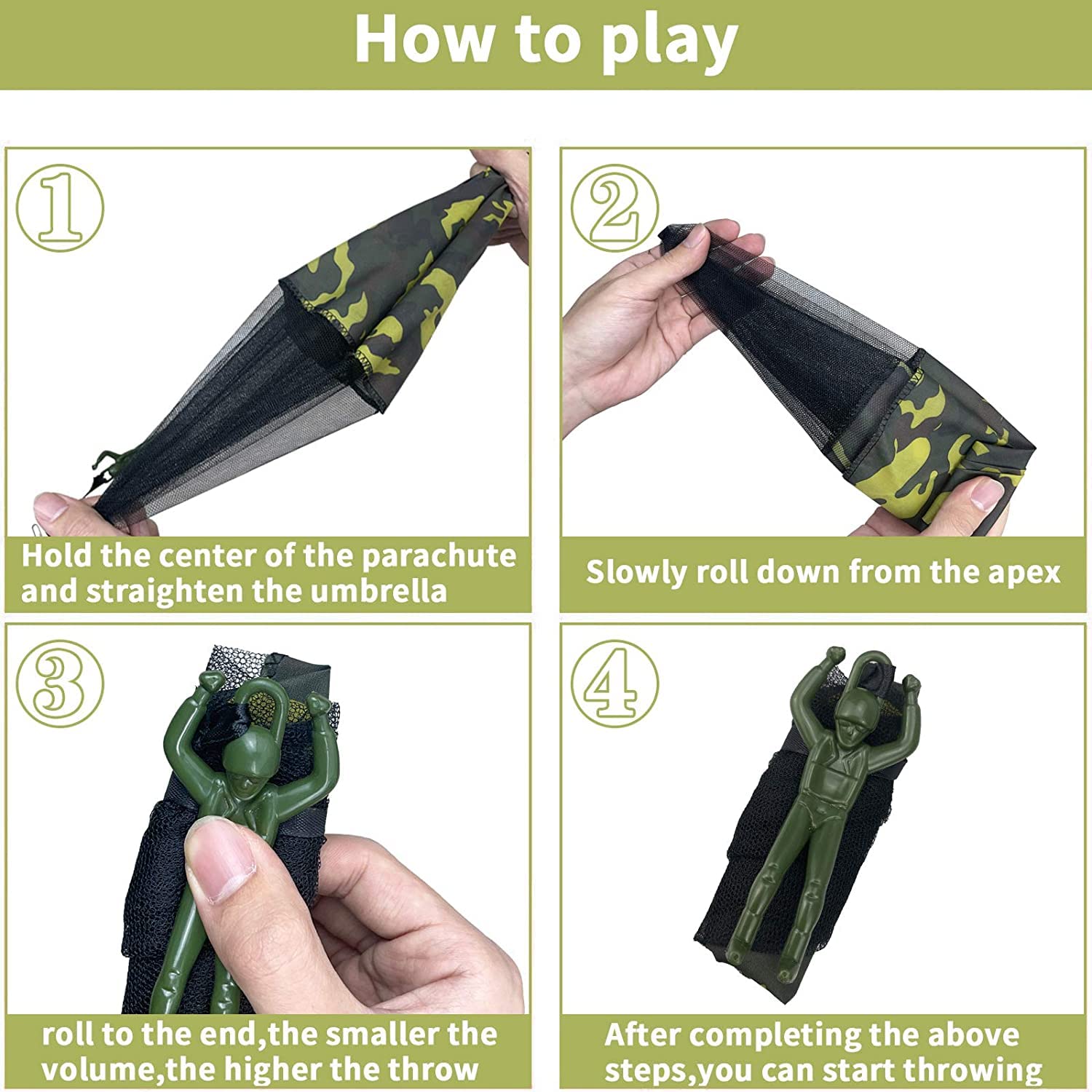 How to play

①

Hold the center of the parachute and straighten the umbrella

②

Slowly roll down from the apex

③

roll to the end,the smaller the volume,the higher the throw

④

After completing the above steps,you can start throwing