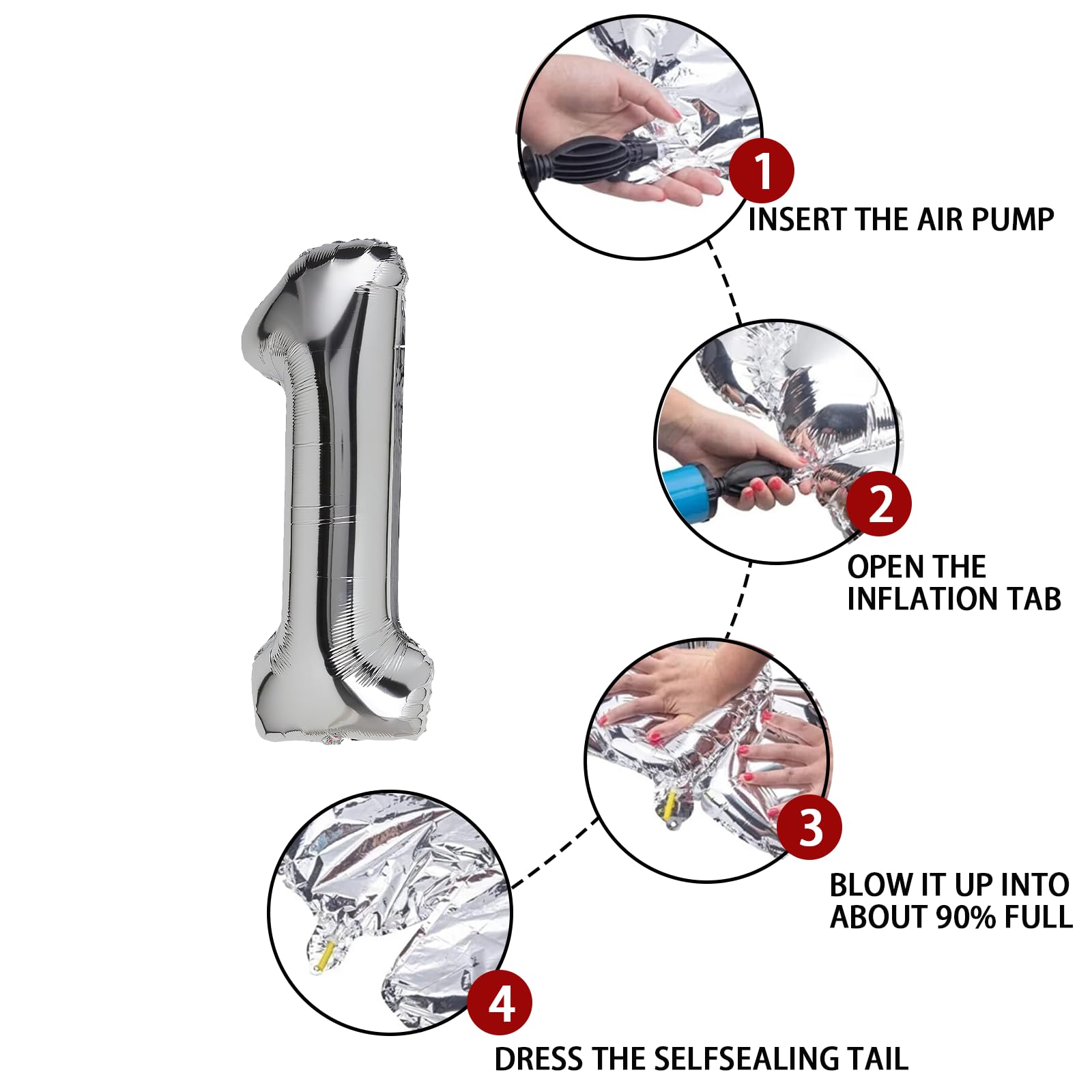 1
INSERT THE AIR PUMP

2
OPEN THE INFLATION TAB

3
BLOW IT UP INTO ABOUT 90% FULL

4
DRESS THE SELFSEALING TAIL