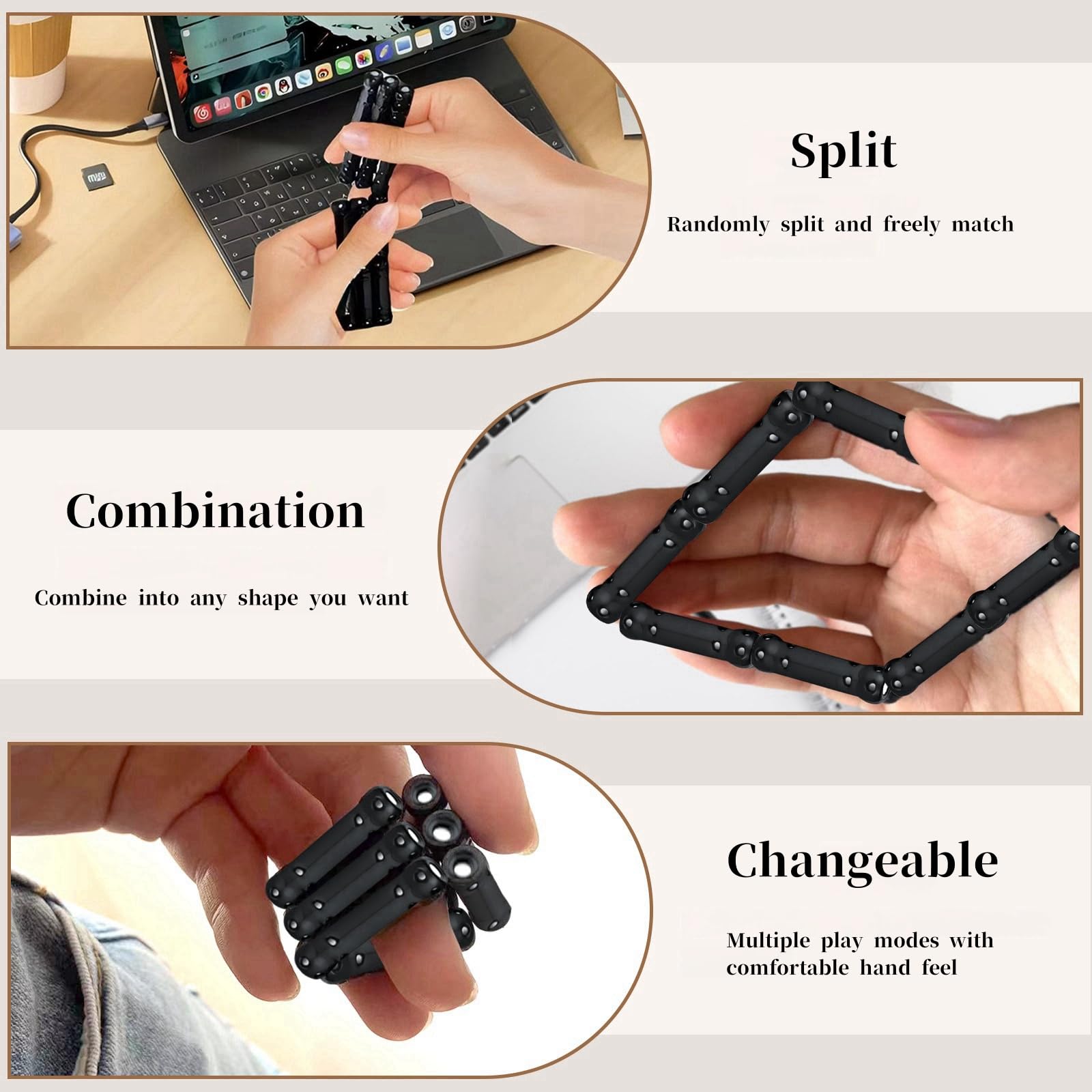 Split

Randomly split and freely match

Combination

Combine into any shape you want

Changeable

Multiple play modes with comfortable hand feel