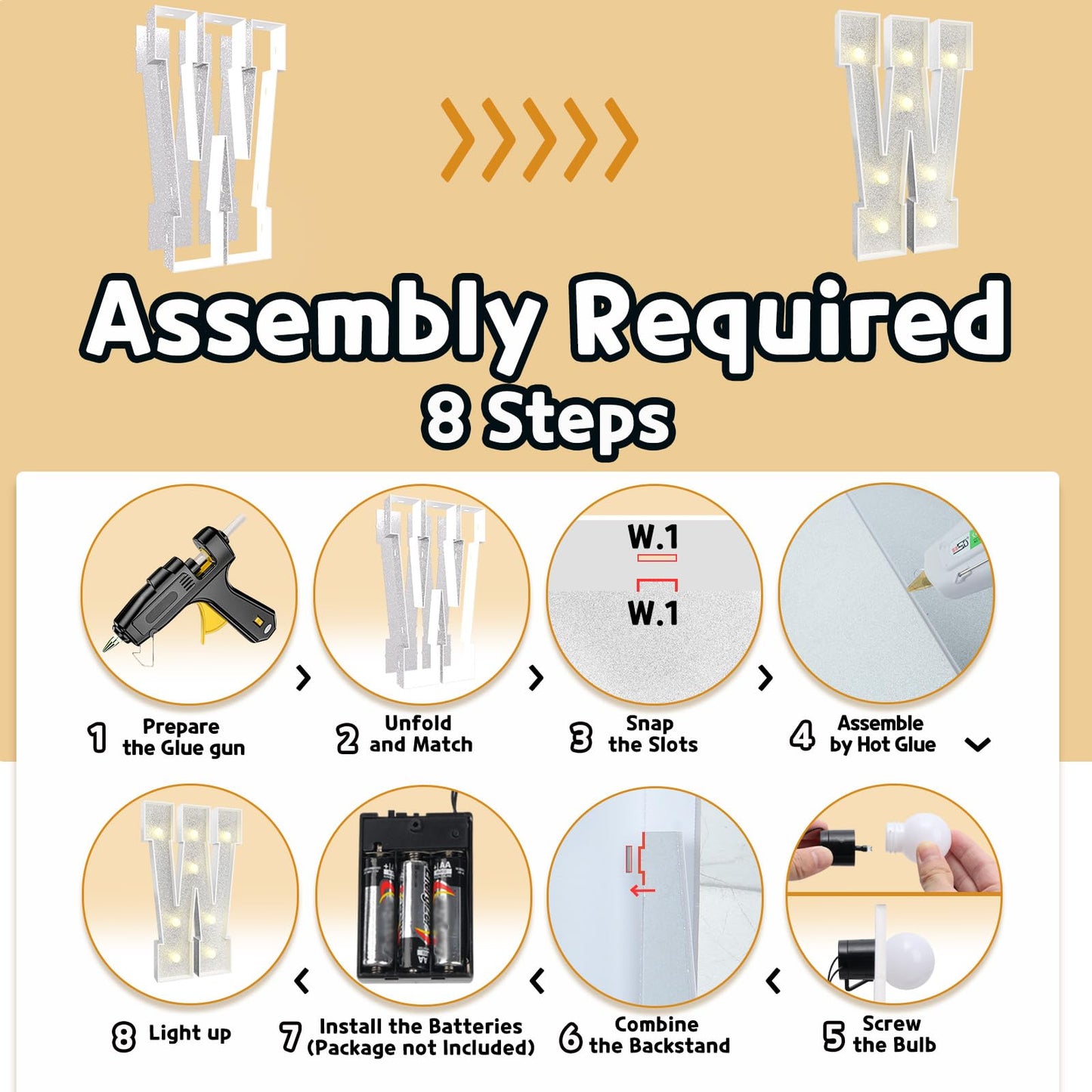 Assembly Required
8 Steps

W.1
W.1

1 Prepare the Glue gun

2 Unfold and Match

3 Snap the Slots

4 Assemble by Hot Glue

8 Light up

7 Install the Batteries (Package not Included)

6 Combine the Backstand

5 Screw the Bulb