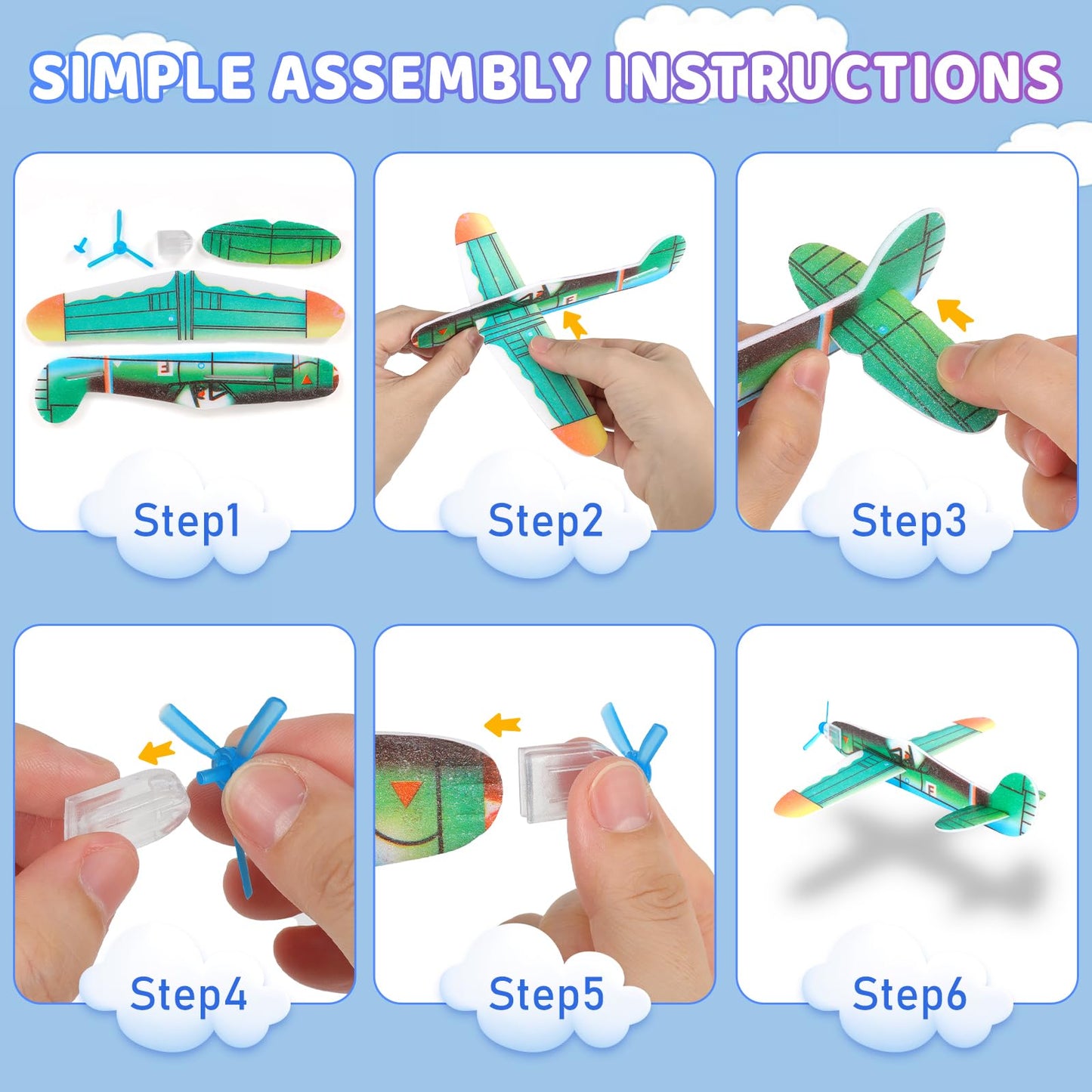 SIMPLE ASSEMBLY INSTRUCTIONS

Step1

Step2

Step3

Step4

Step5

Step6