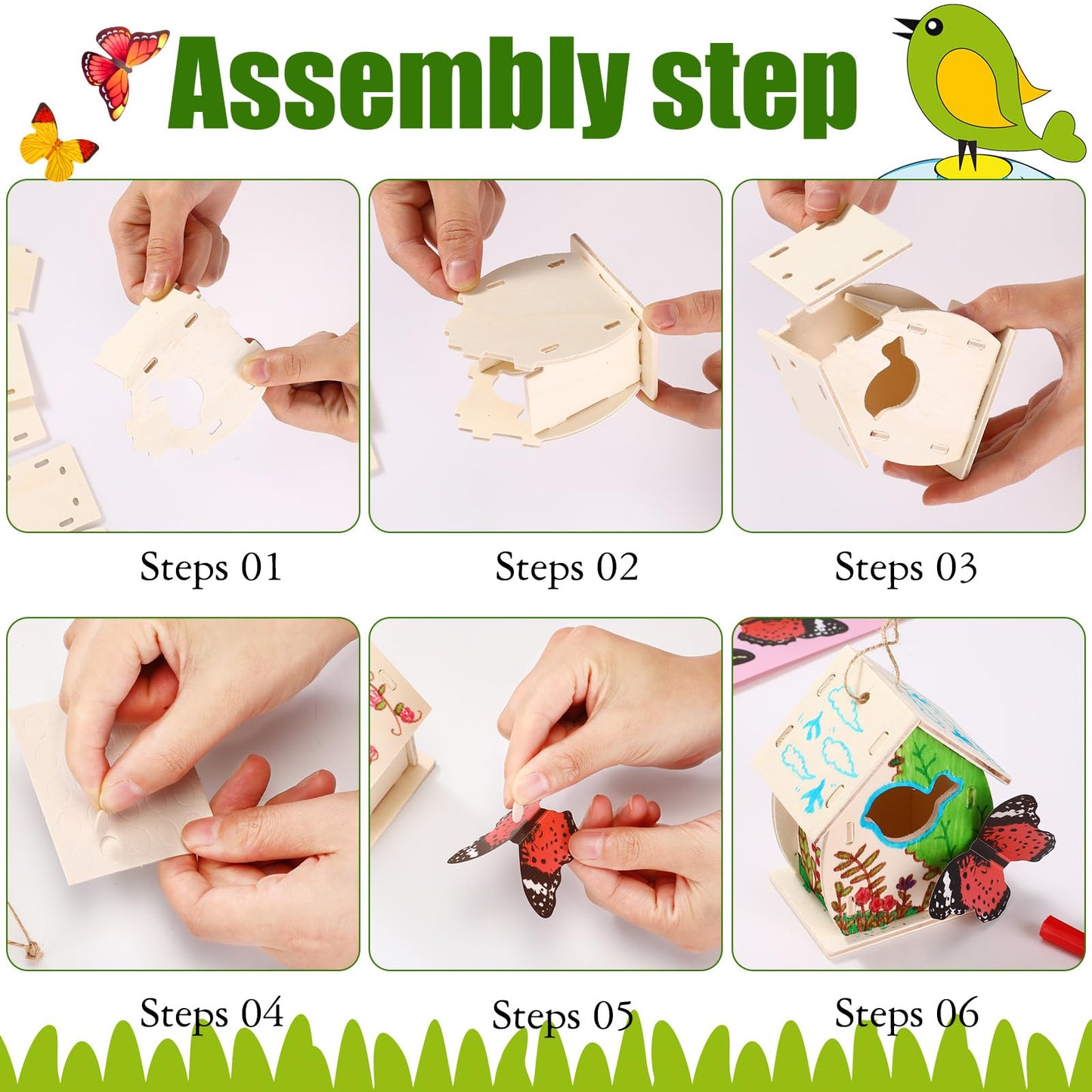 Assembly step

Steps 01

Steps 02

Steps 03

Steps 04

Steps 05

Steps 06