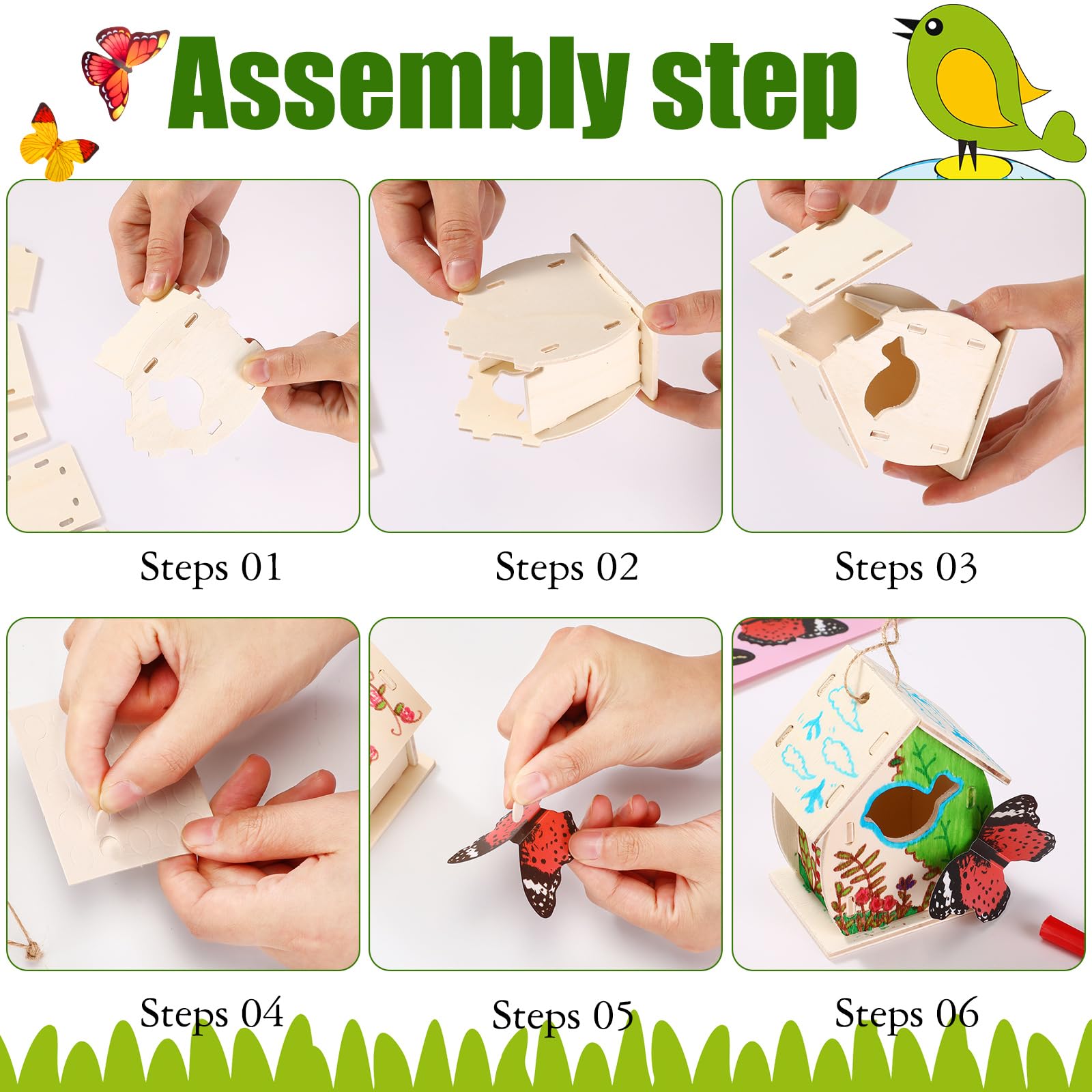 Assembly step

Steps 01

Steps 02

Steps 03

Steps 04

Steps 05

Steps 06