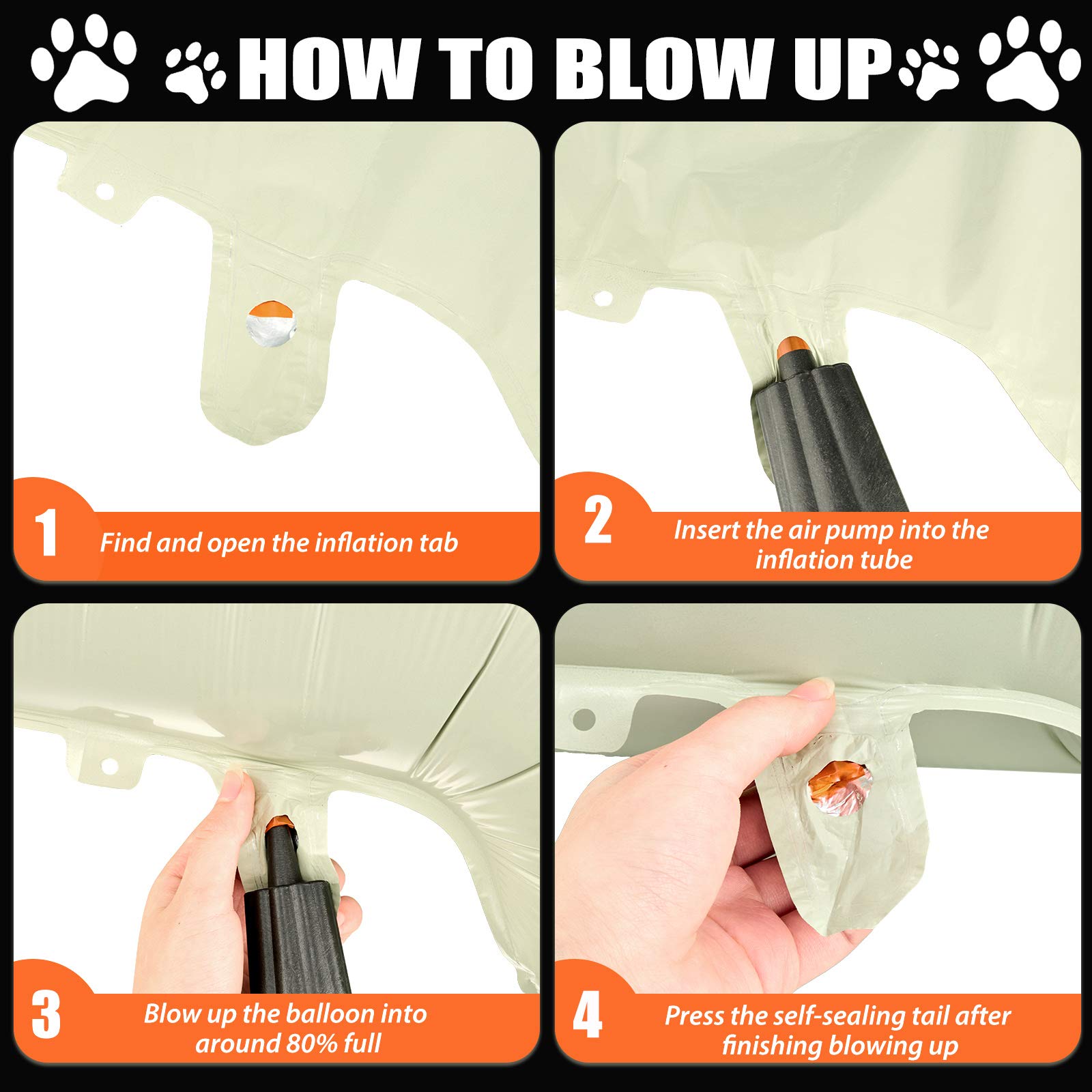 HOW TO BLOW UP

1 Find and open the inflation tab

2 Insert the air pump into the inflation tube

3 Blow up the balloon into around 80% full

4 Press the self-sealing tail after finishing blowing up