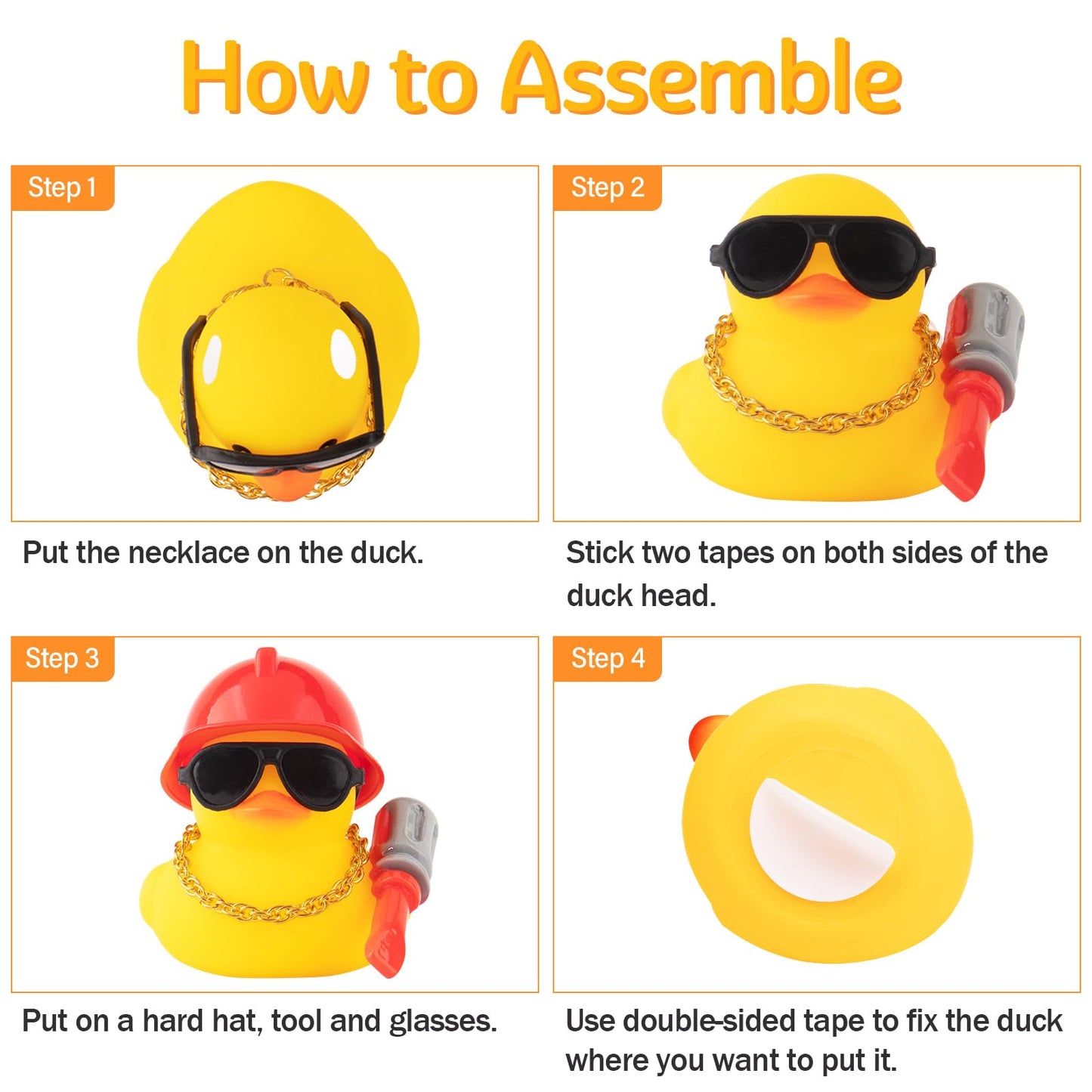 How to Assemble

Step 1

Put the necklace on the duck.

Step 2

Stick two tapes on both sides of the duck head.

Step 3

Put on a hard hat, tool and glasses.

Step 4

Use double-sided tape to fix the duck where you want to put it.