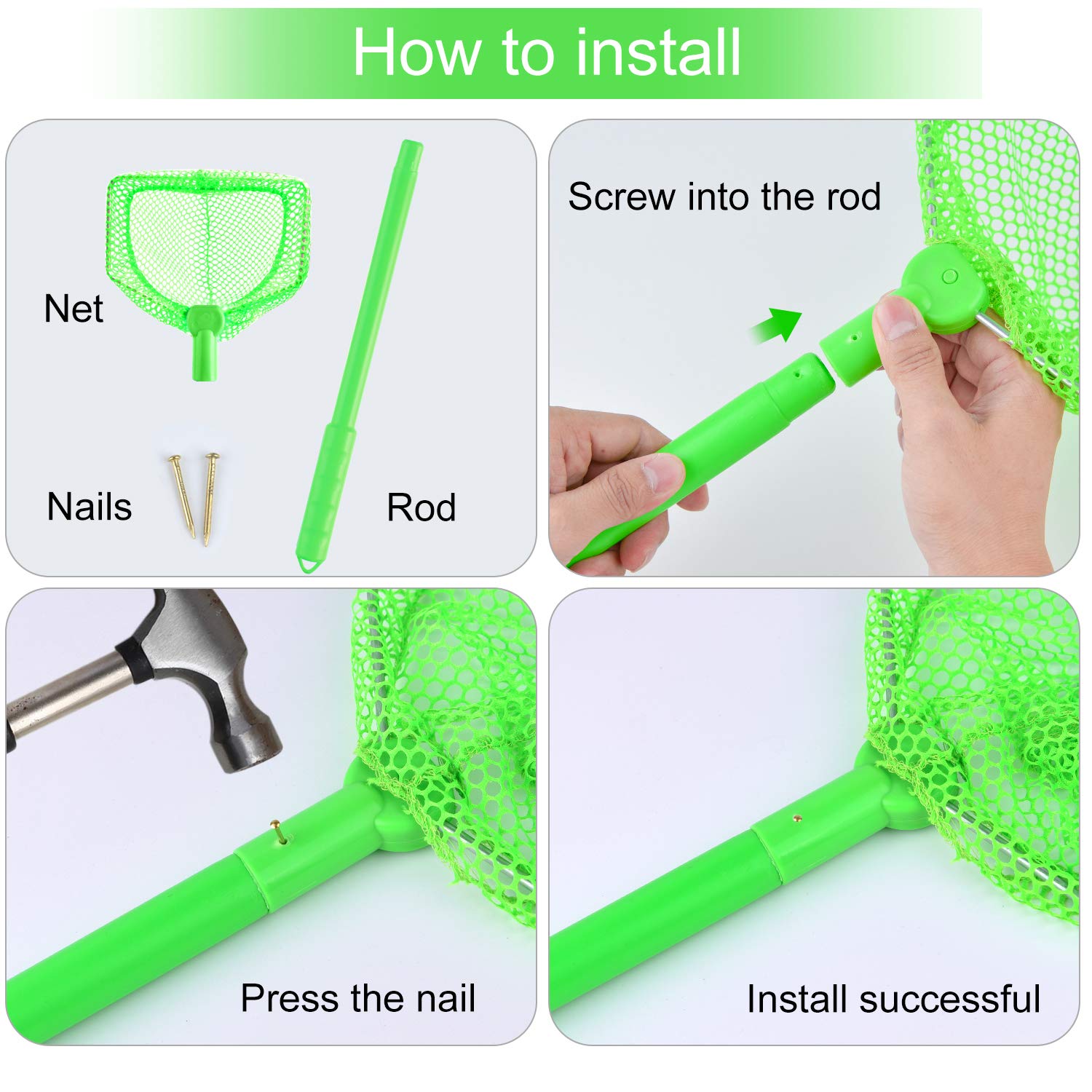 How to install

Net

Nails

Rod

Screw into the rod

Press the nail

Install successful