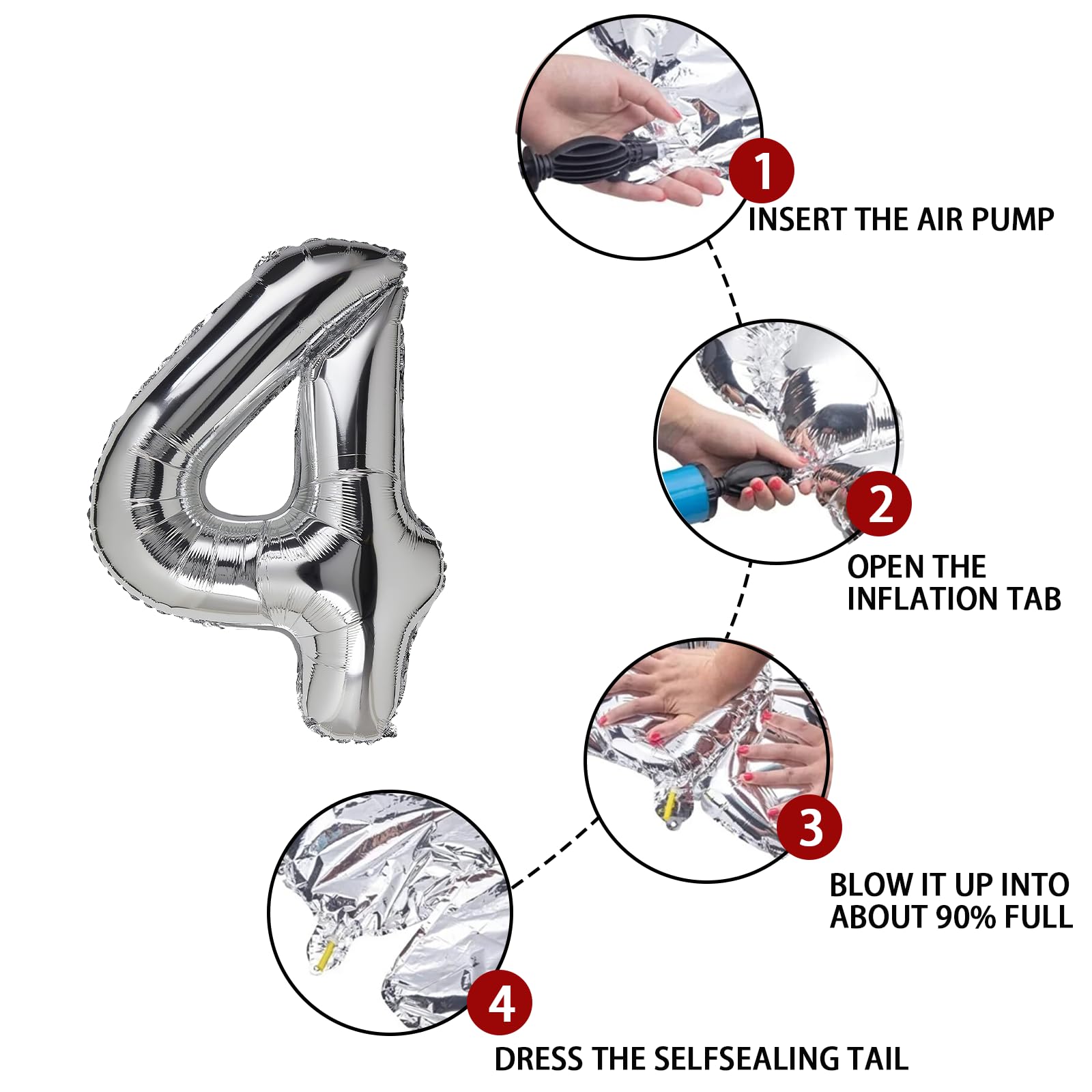 1
INSERT THE AIR PUMP

2
OPEN THE INFLATION TAB

3
BLOW IT UP INTO ABOUT 90% FULL

4
DRESS THE SELFSEALING TAIL