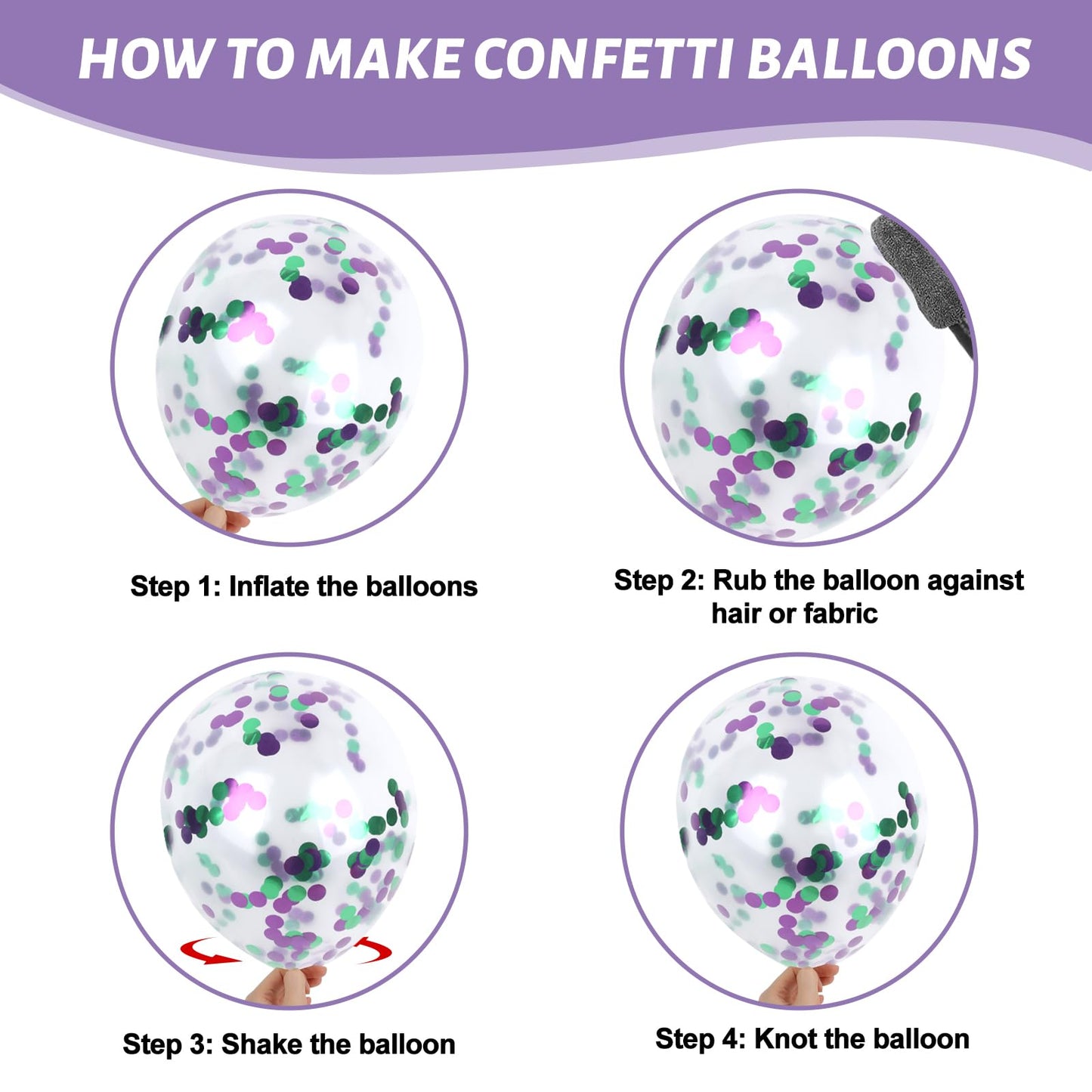 HOW TO MAKE CONFETTI BALLOONS

Step 1: Inflate the balloons

Step 2: Rub the balloon against hair or fabric

Step 3: Shake the balloon

Step 4: Knot the balloon