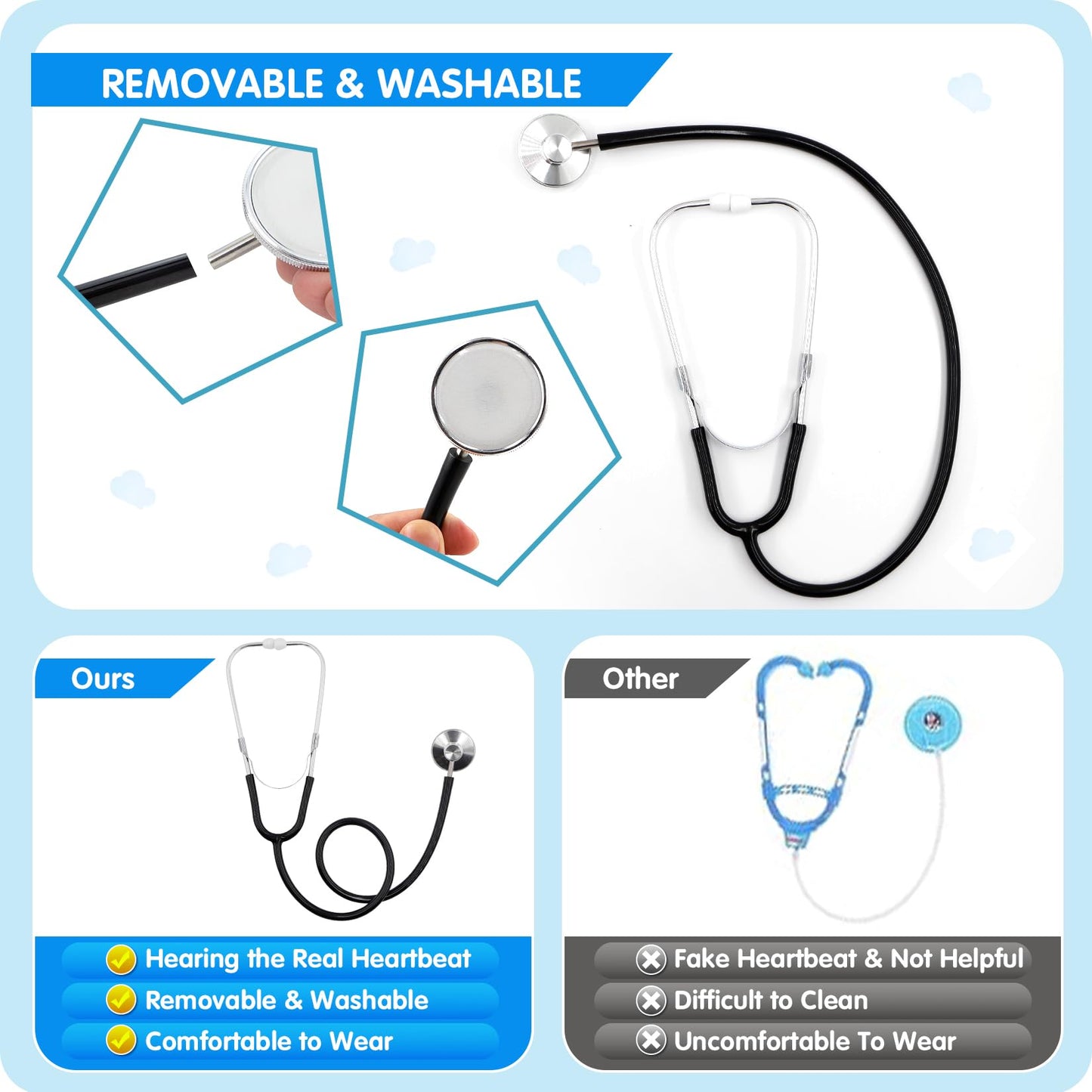 REMOVABLE & WASHABLE

Ours

Hearing the Real Heartbeat
Removable & Washable
Comfortable to Wear

Other

Fake Heartbeat & Not Helpful
Difficult to Clean
Uncomfortable To Wear