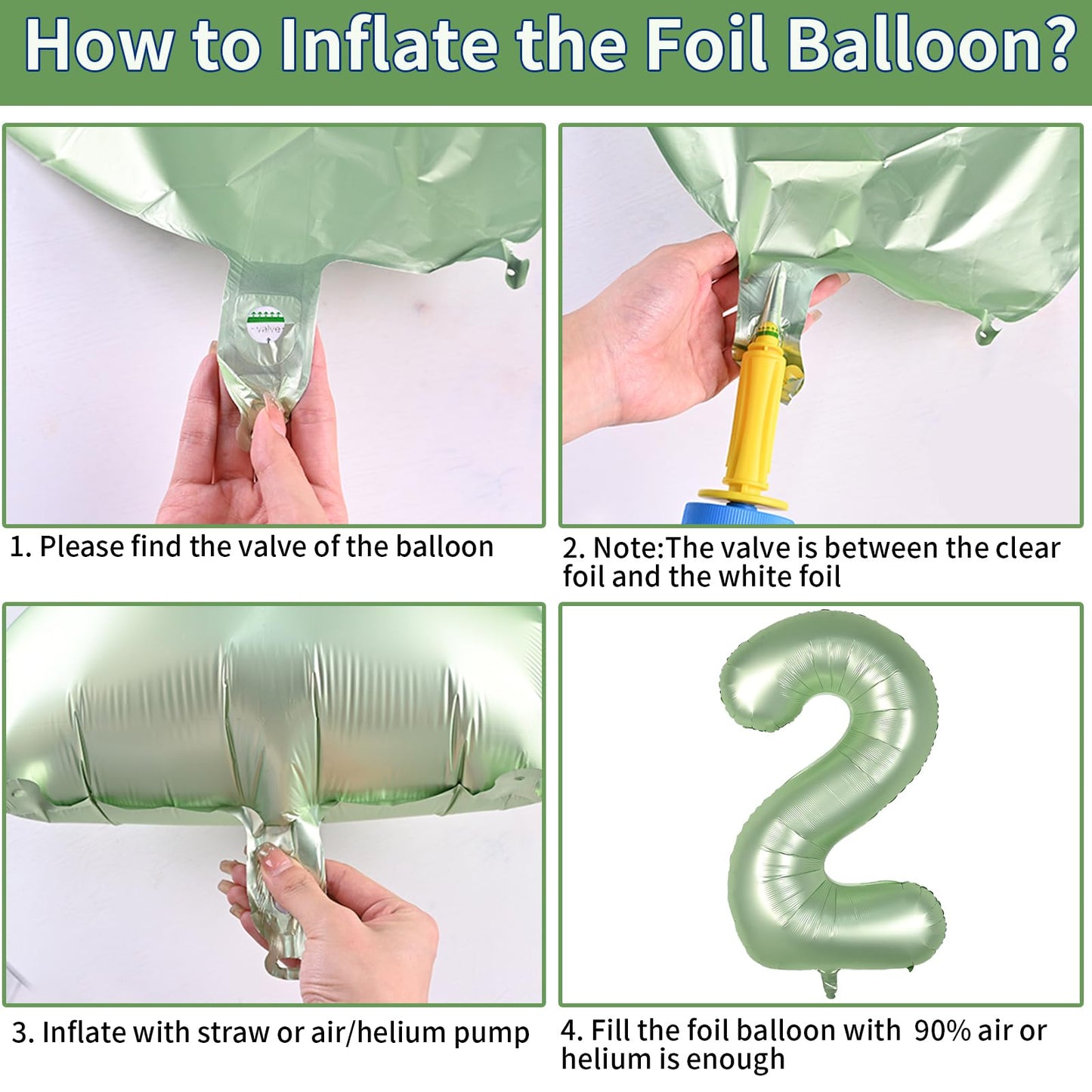 How to Inflate the Foil Balloon?

valve

1. Please find the valve of the balloon

2. Note:The valve is between the clear foil and the white foil

3. Inflate with straw or air/helium pump

4. Fill the foil balloon with 90% air or helium is enough