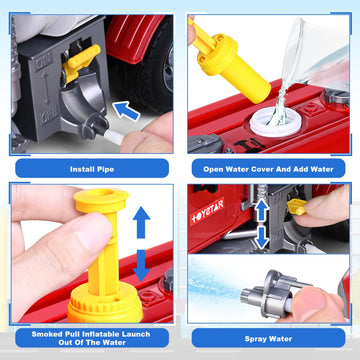 ON
OFF

Install Pipe

Open Water Cover And Add Water

Smoked Pull Inflatable Launch Out Of The Water

TOYSTAR

Spray Water