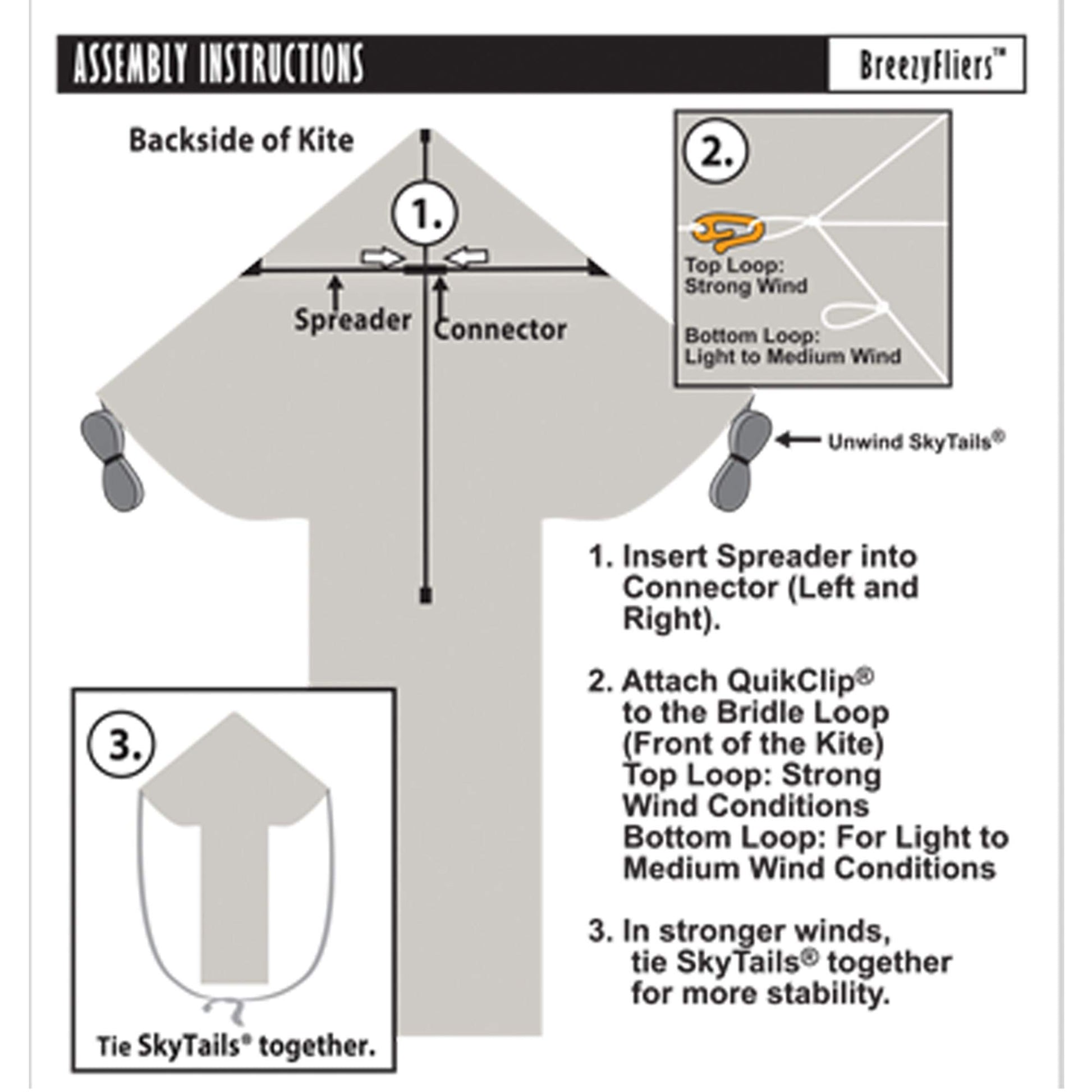 ASSEMBLY INSTRUCTIONS

BreezyFliers™

Backside of Kite

1.

Spreader

Connector

2.

Top Loop: Strong Wind

Bottom Loop: Light to Medium Wind

Unwind SkyTails®

1. Insert Spreader into Connector (Left and Right).

2. Attach QuikClip® to the Bridle Loop (Front of the Kite) Top Loop: Strong Wind Conditions Bottom Loop: For Light to Medium Wind Conditions

3. In stronger winds, tie SkyTails® together for more stability.

3.

Tie SkyTails® together.