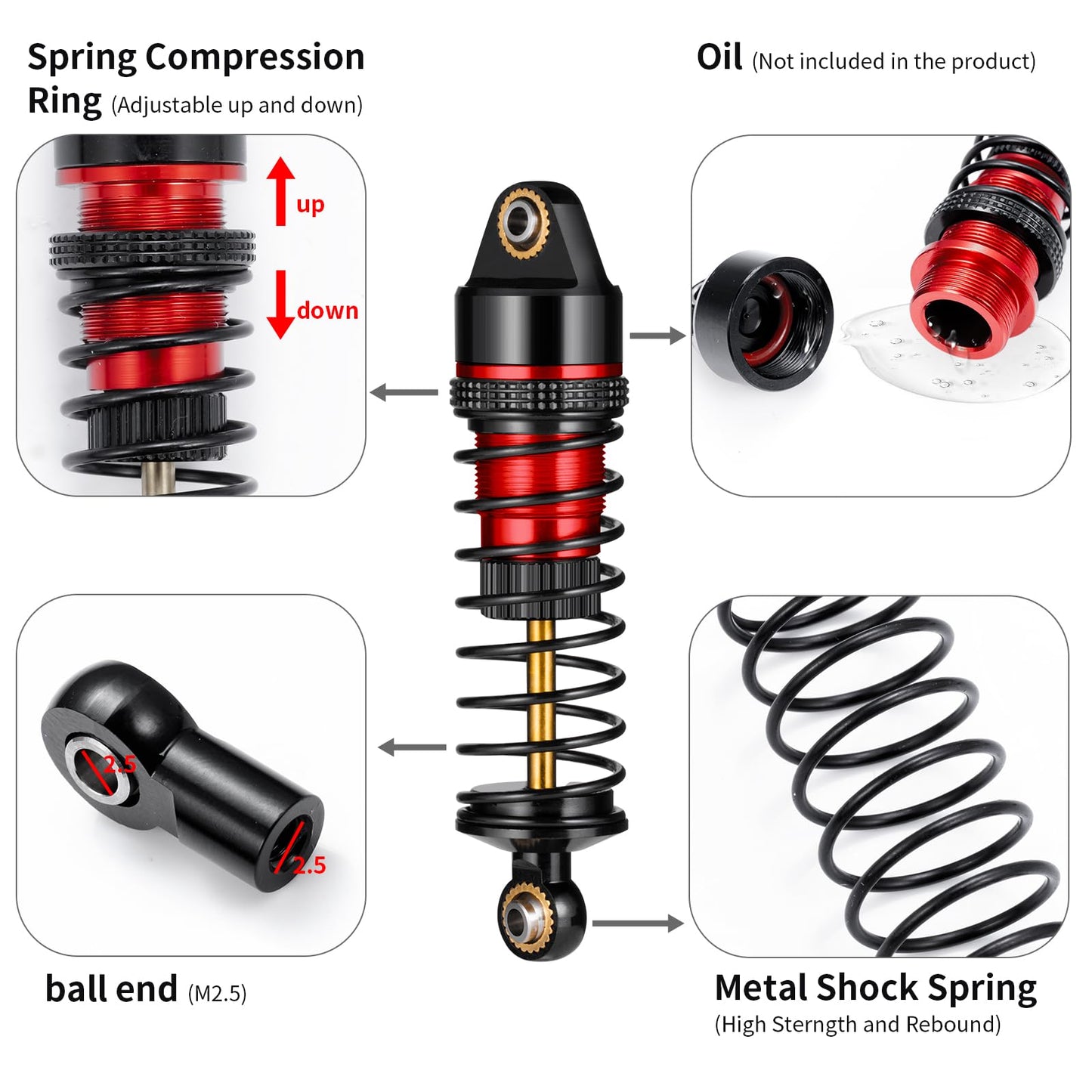 Spring Compression Ring (Adjustable up and down)

up

down

Oil (Not included in the product)

2.5

2.5

ball end (M2.5)

Metal Shock Spring
(High Sterngth and Rebound)