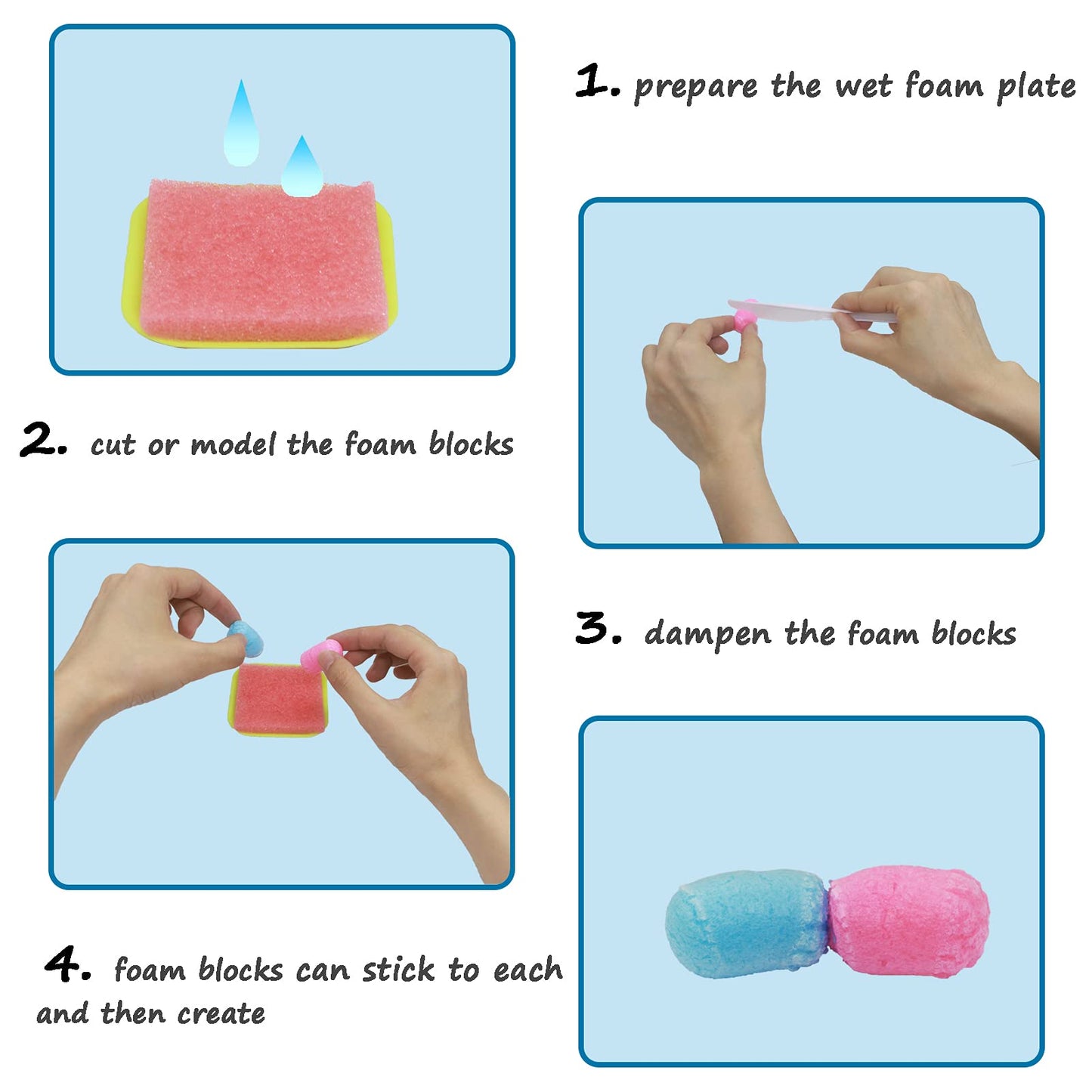 1. prepare the wet foam plate

2. cut or model the foam blocks

3. dampen the foam blocks

4. foam blocks can stick to each and then create