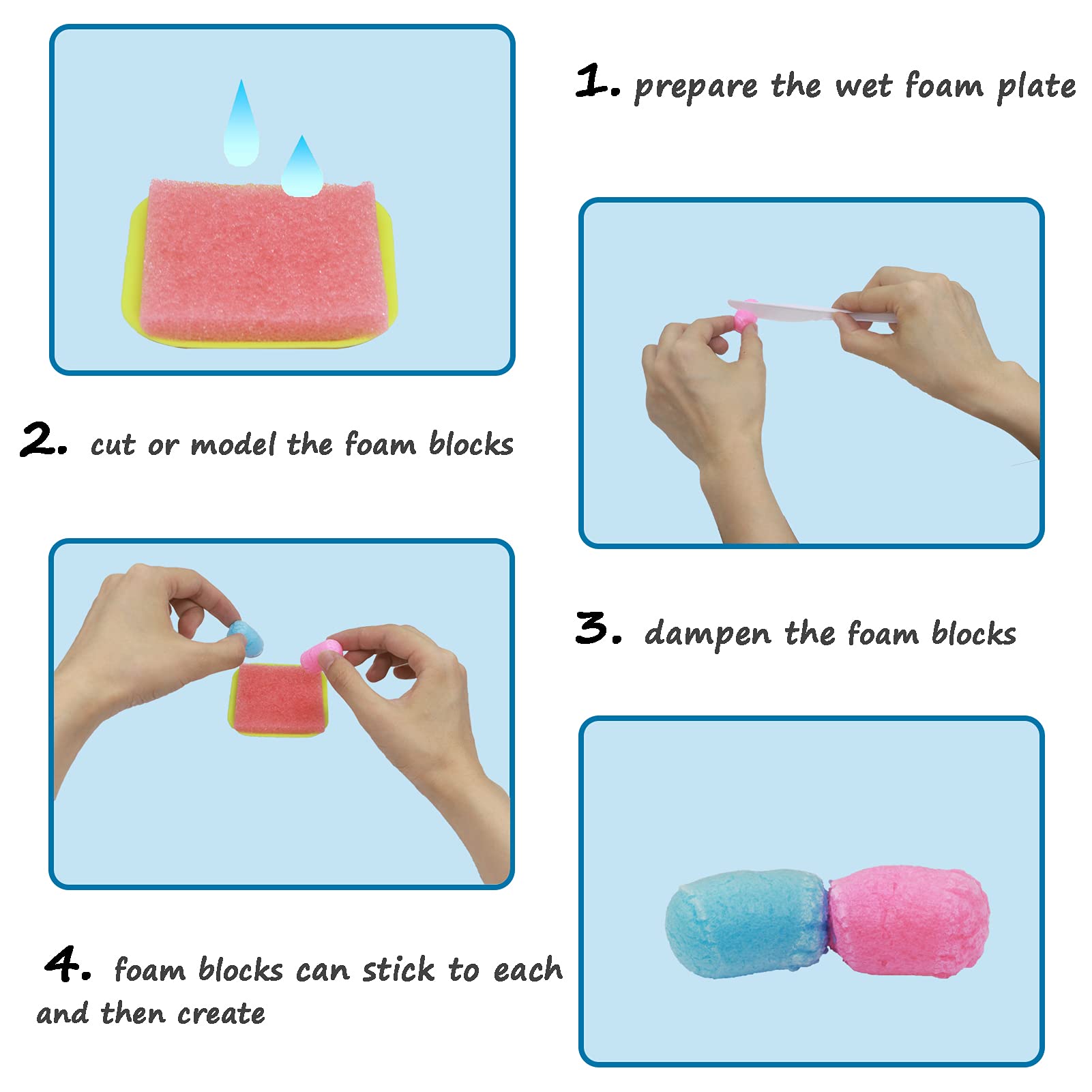 1. prepare the wet foam plate

2. cut or model the foam blocks

3. dampen the foam blocks

4. foam blocks can stick to each and then create