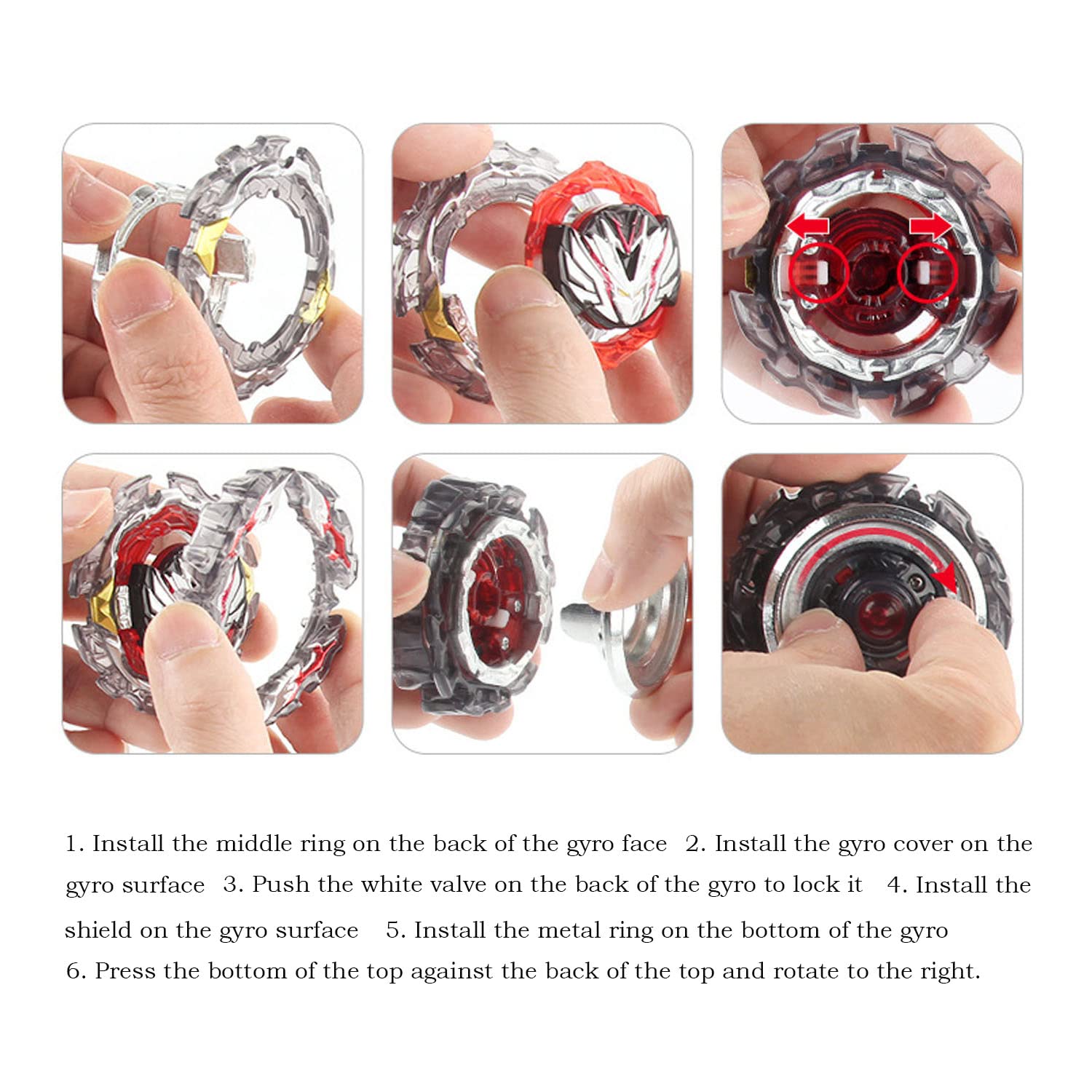 1. Install the middle ring on the back of the gyro face   2. Install the gyro cover on the gyro surface   3. Push the white valve on the back of the gyro to lock it   4. Install the shield on the gyro surface   5. Install the metal ring on the bottom of the gyro
6. Press the bottom of the top against the back of the top and rotate to the right.