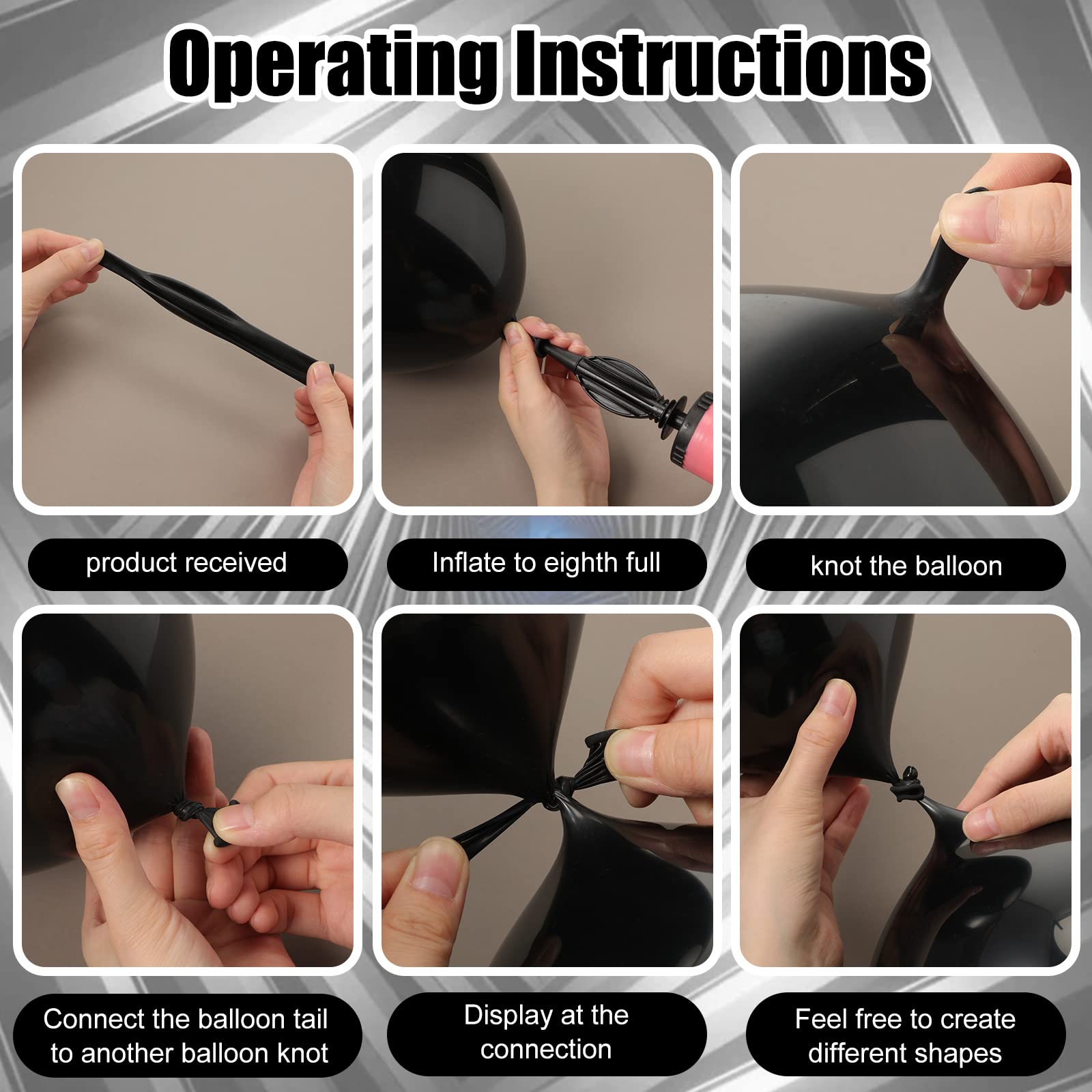 Operating Instructions

product received

Inflate to eighth full

knot the balloon

Connect the balloon tail to another balloon knot

Display at the connection

Feel free to create different shapes