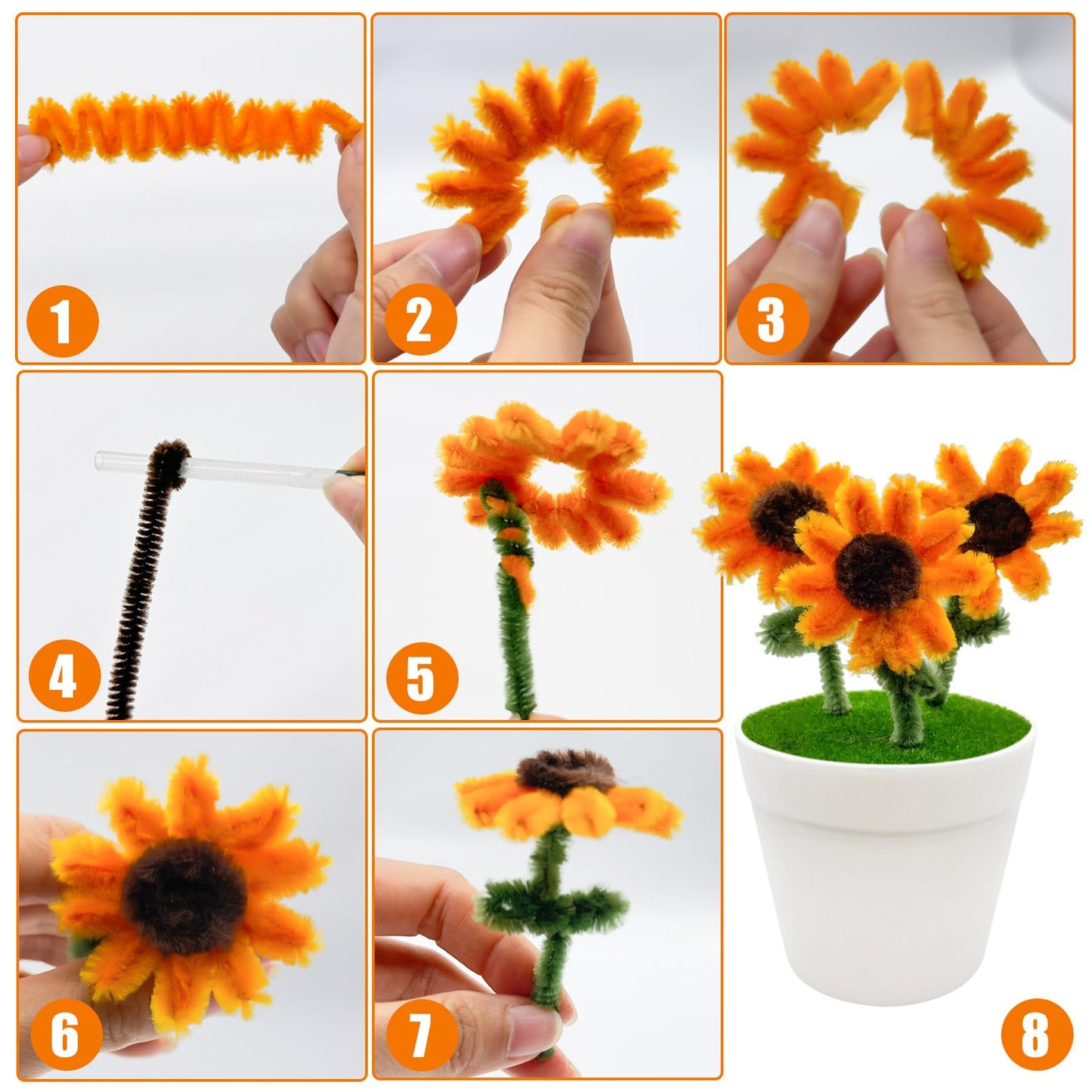 1

2

3

4

5

6

7

8