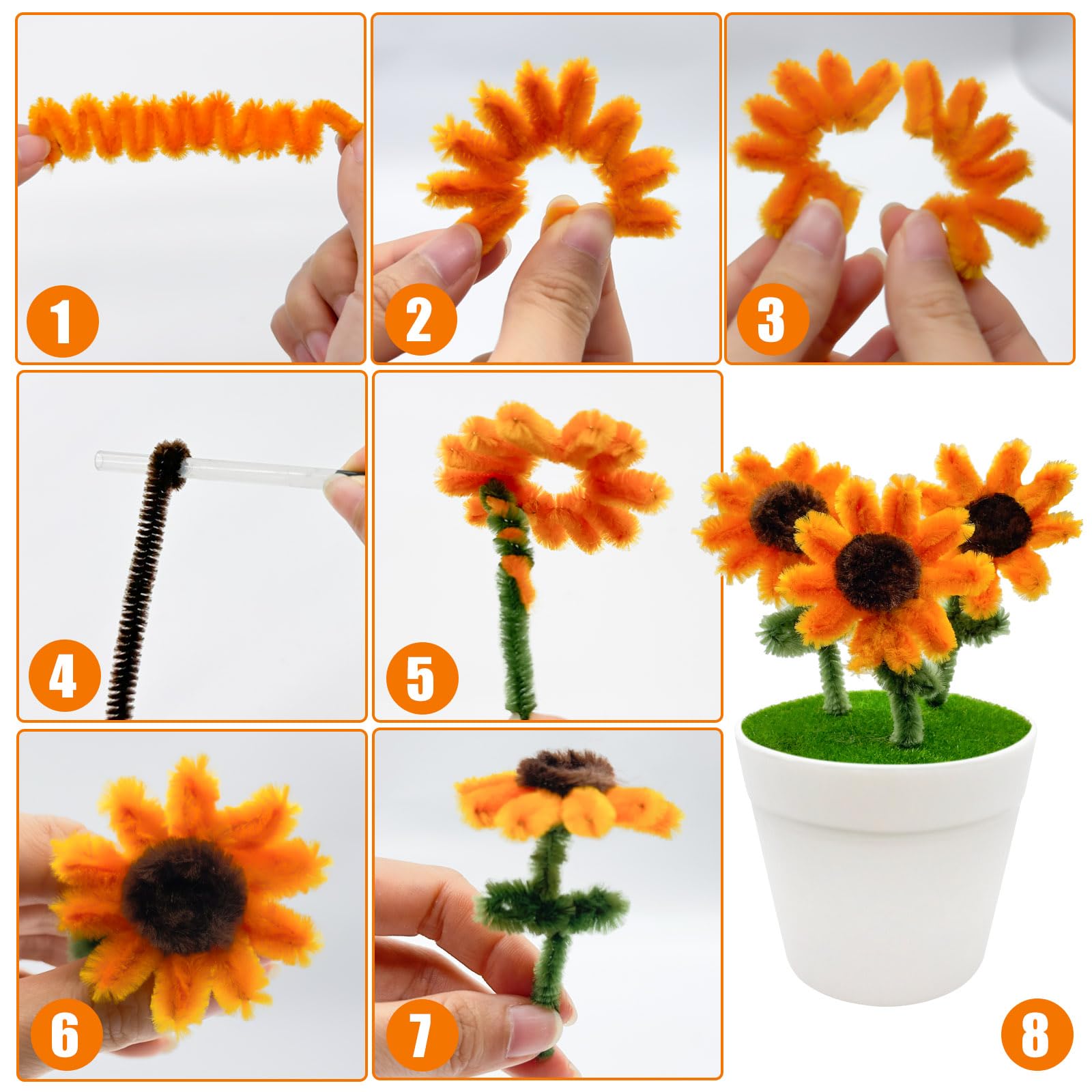 1

2

3

4

5

6

7

8