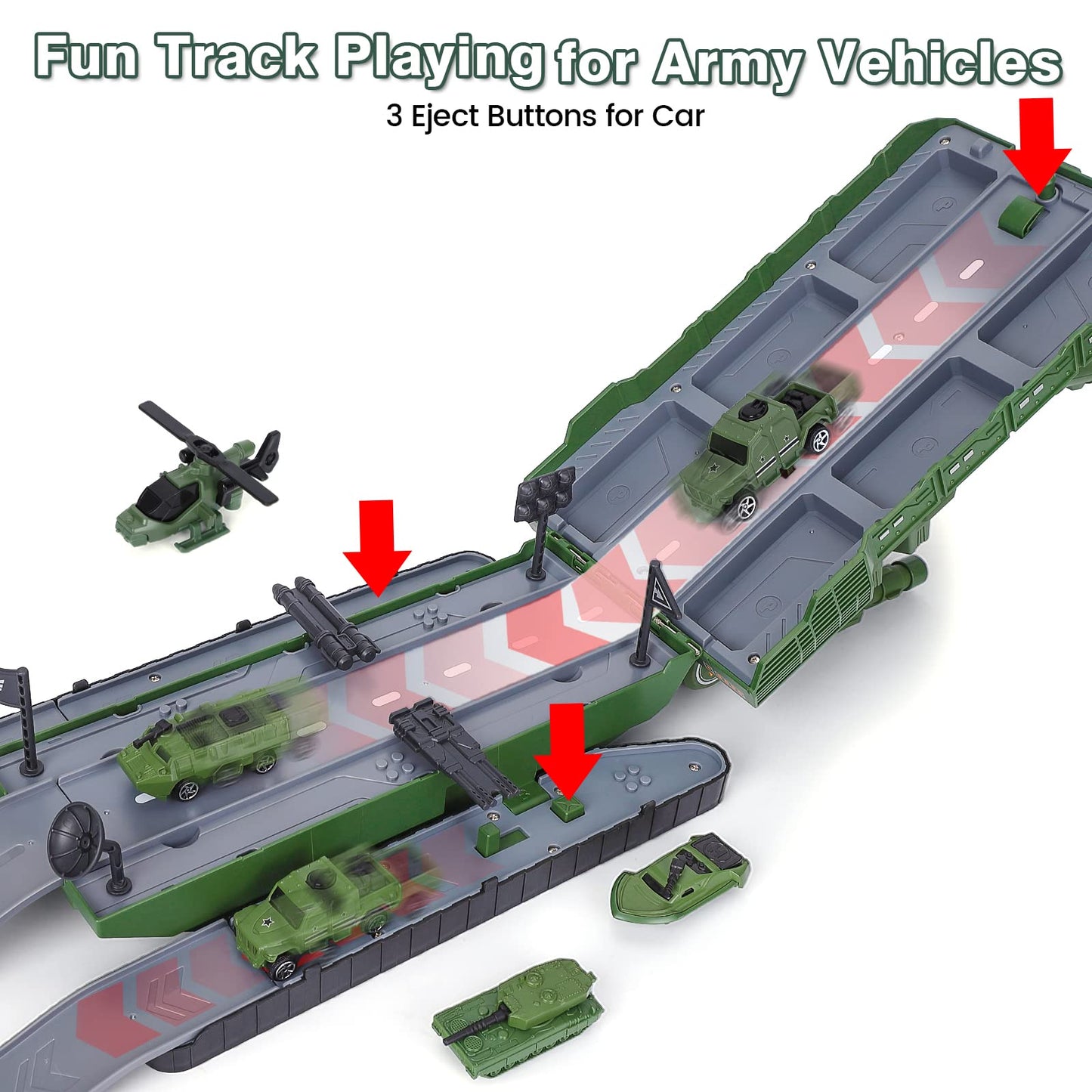 Fun Track Playing for Army Vehicles

3 Eject Buttons for Car