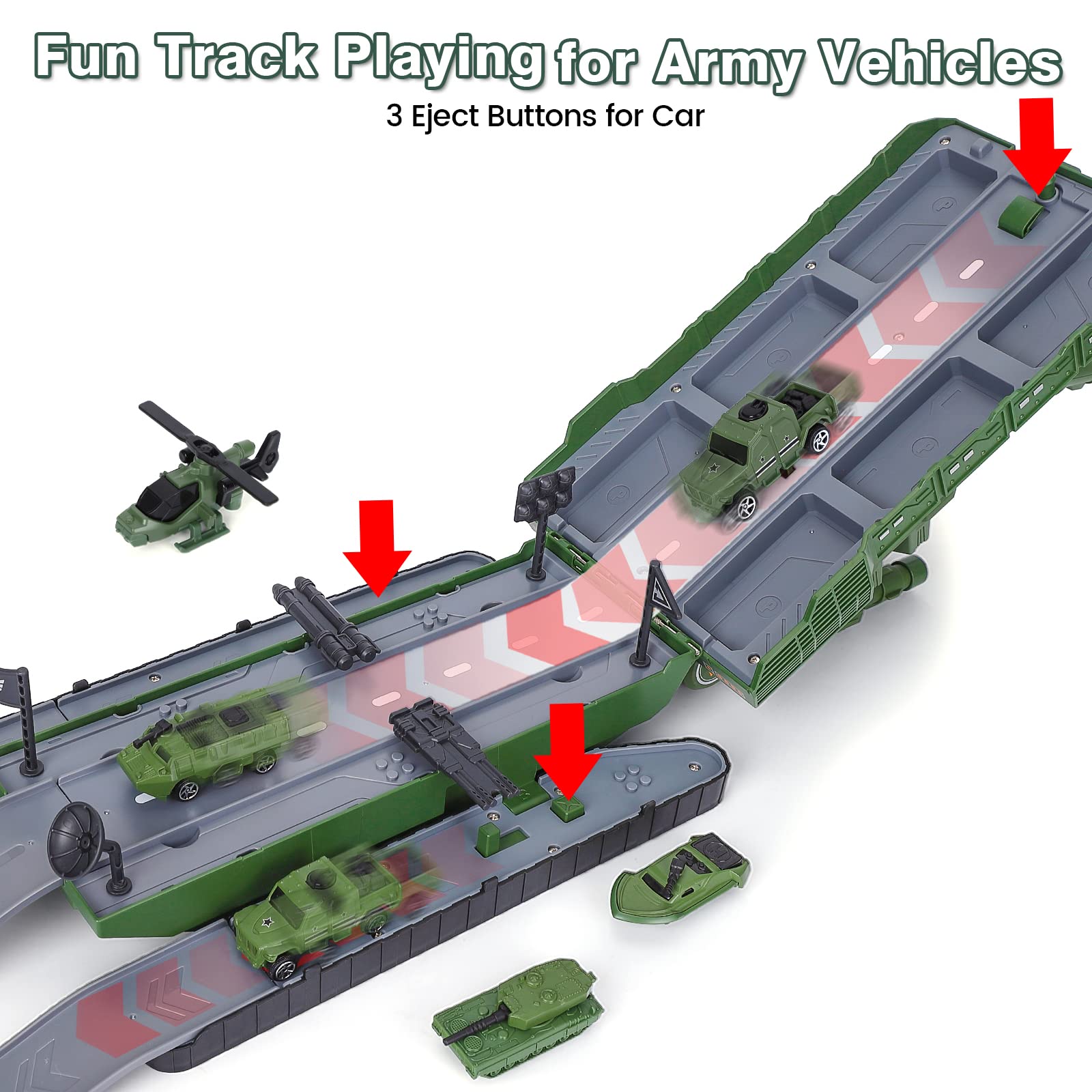 Fun Track Playing for Army Vehicles

3 Eject Buttons for Car