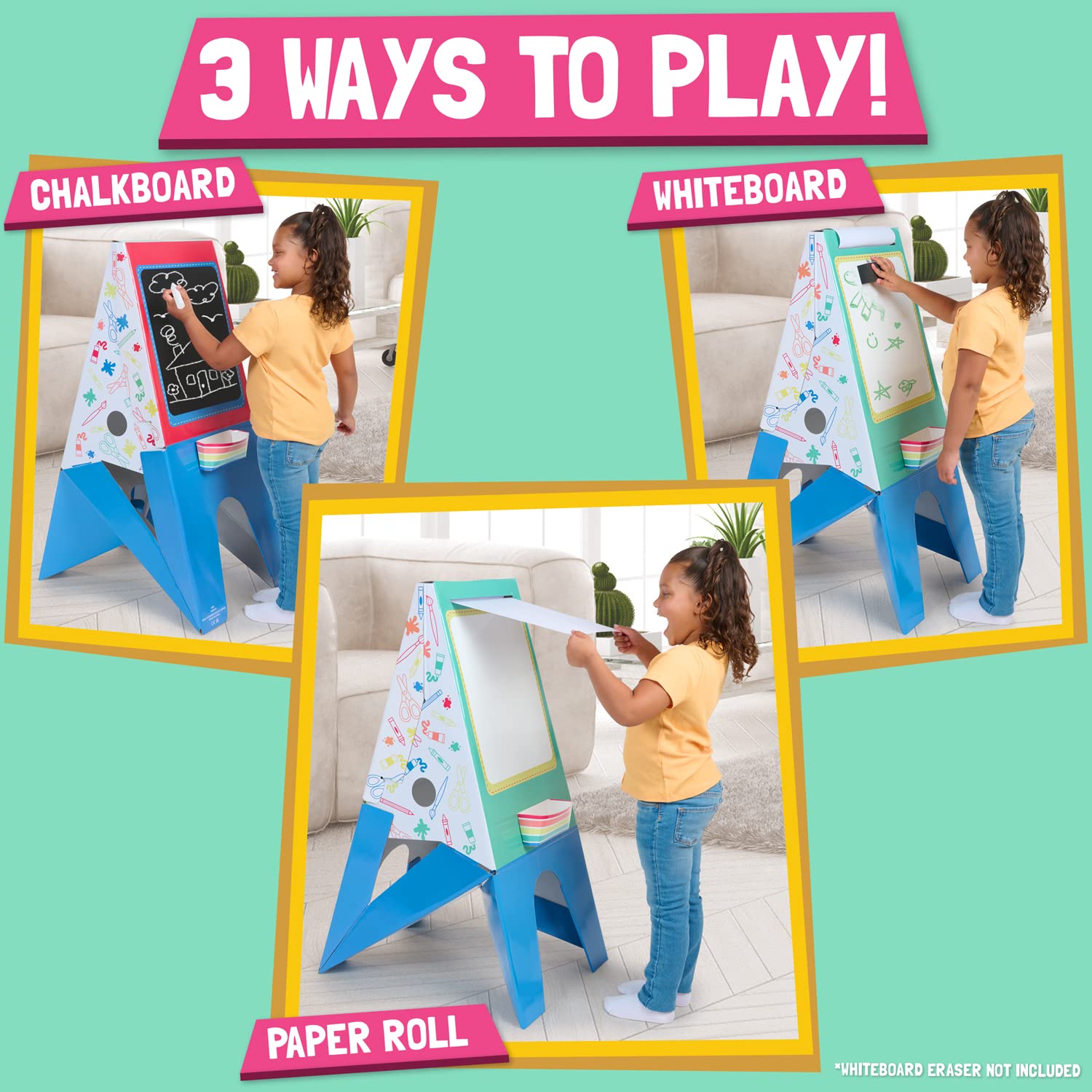 3 WAYS TO PLAY!

CHALKBOARD

WHITEBOARD

PAPER ROLL

*WHITEBOARD ERASER NOT INCLUDED