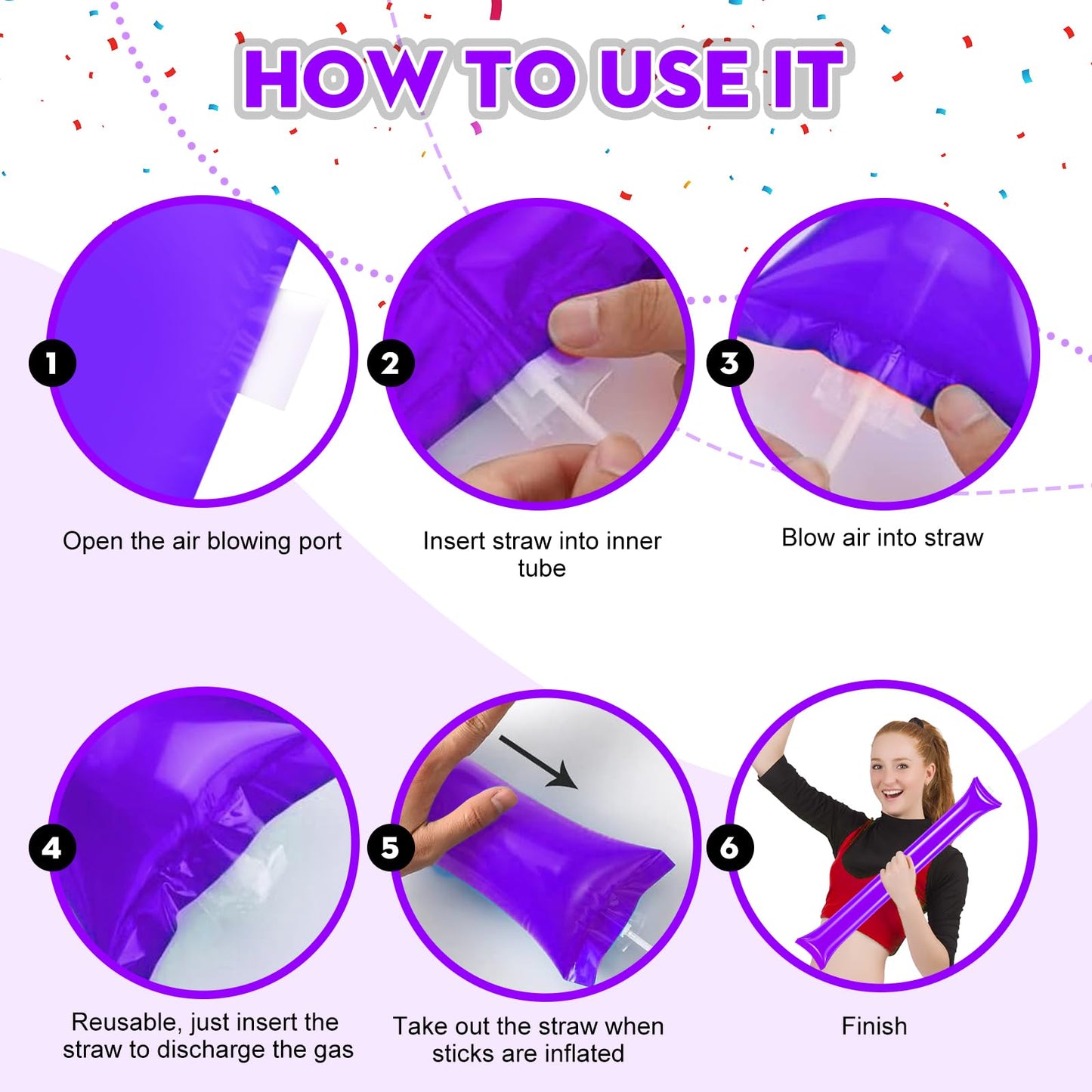 HOW TO USE IT

1

Open the air blowing port

2

Insert straw into inner tube

3

Blow air into straw

4

Reusable, just insert the straw to discharge the gas

5

Take out the straw when sticks are inflated

6

Finish