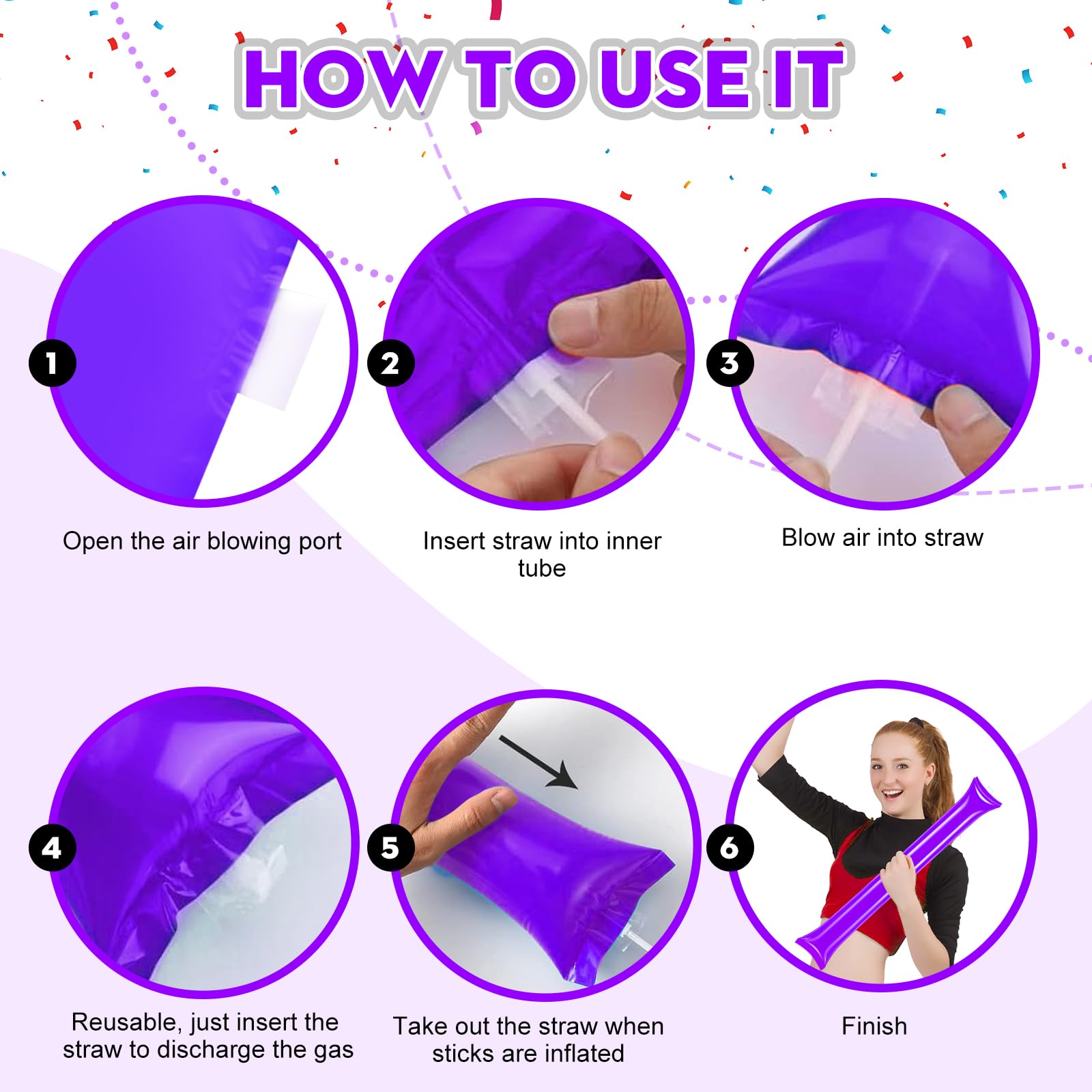 HOW TO USE IT

1

Open the air blowing port

2

Insert straw into inner tube

3

Blow air into straw

4

Reusable, just insert the straw to discharge the gas

5

Take out the straw when sticks are inflated

6

Finish