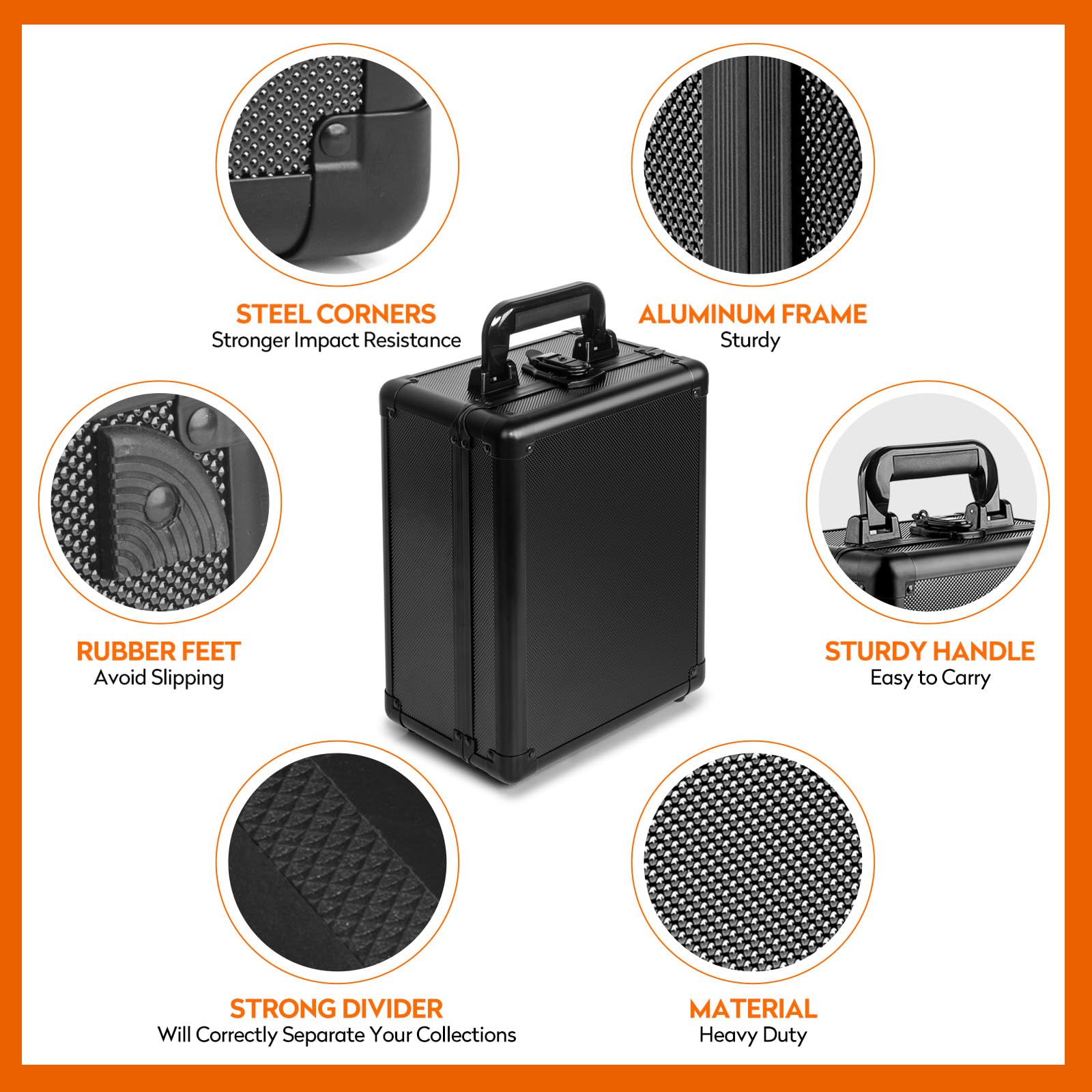 STEEL CORNERS
Stronger Impact Resistance

ALUMINUM FRAME
Sturdy

RUBBER FEET
Avoid Slipping

STURDY HANDLE
Easy to Carry

STRONG DIVIDER
Will Correctly Separate Your Collections

MATERIAL
Heavy Duty