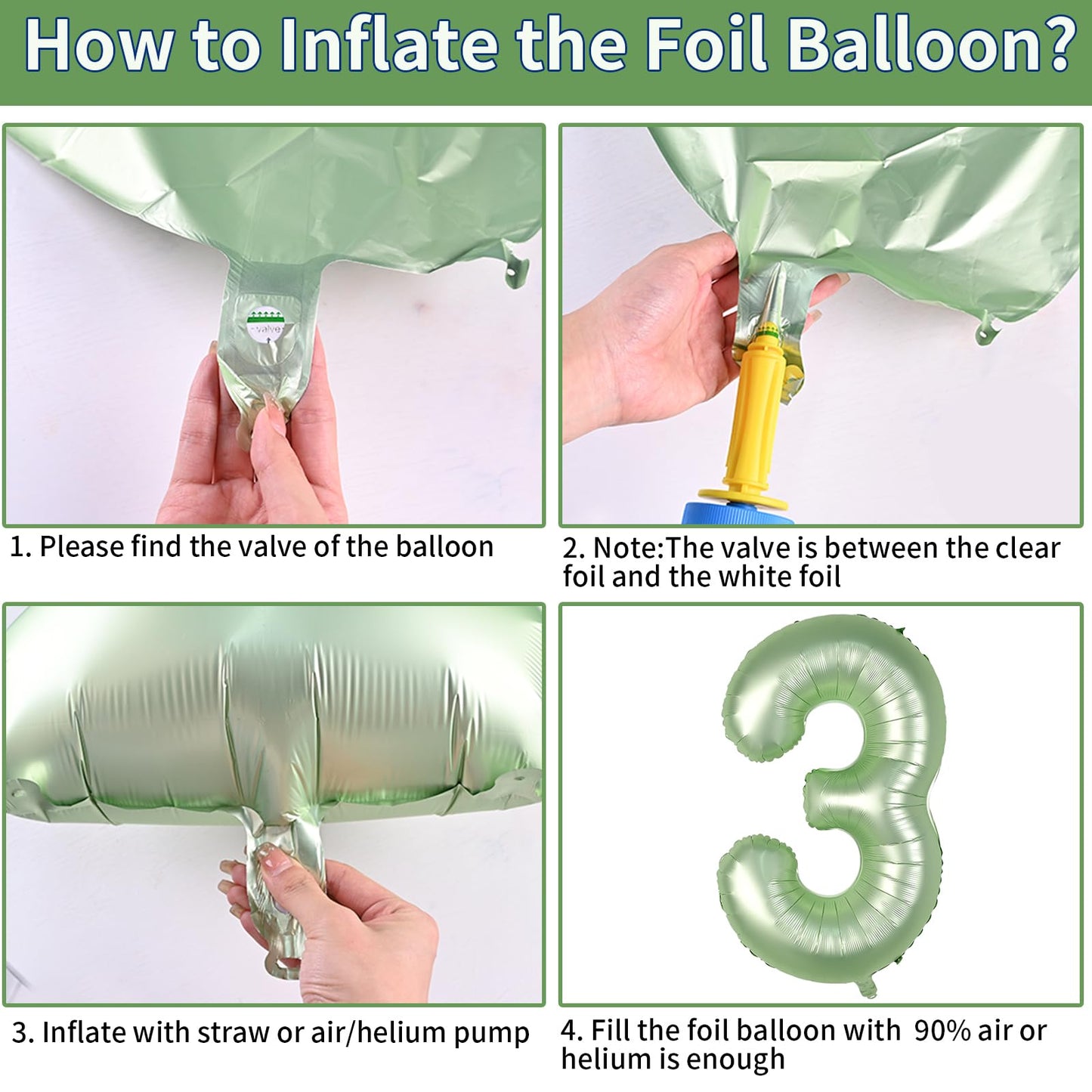 How to Inflate the Foil Balloon?

valve

1. Please find the valve of the balloon

2. Note:The valve is between the clear foil and the white foil

3. Inflate with straw or air/helium pump

4. Fill the foil balloon with 90% air or helium is enough