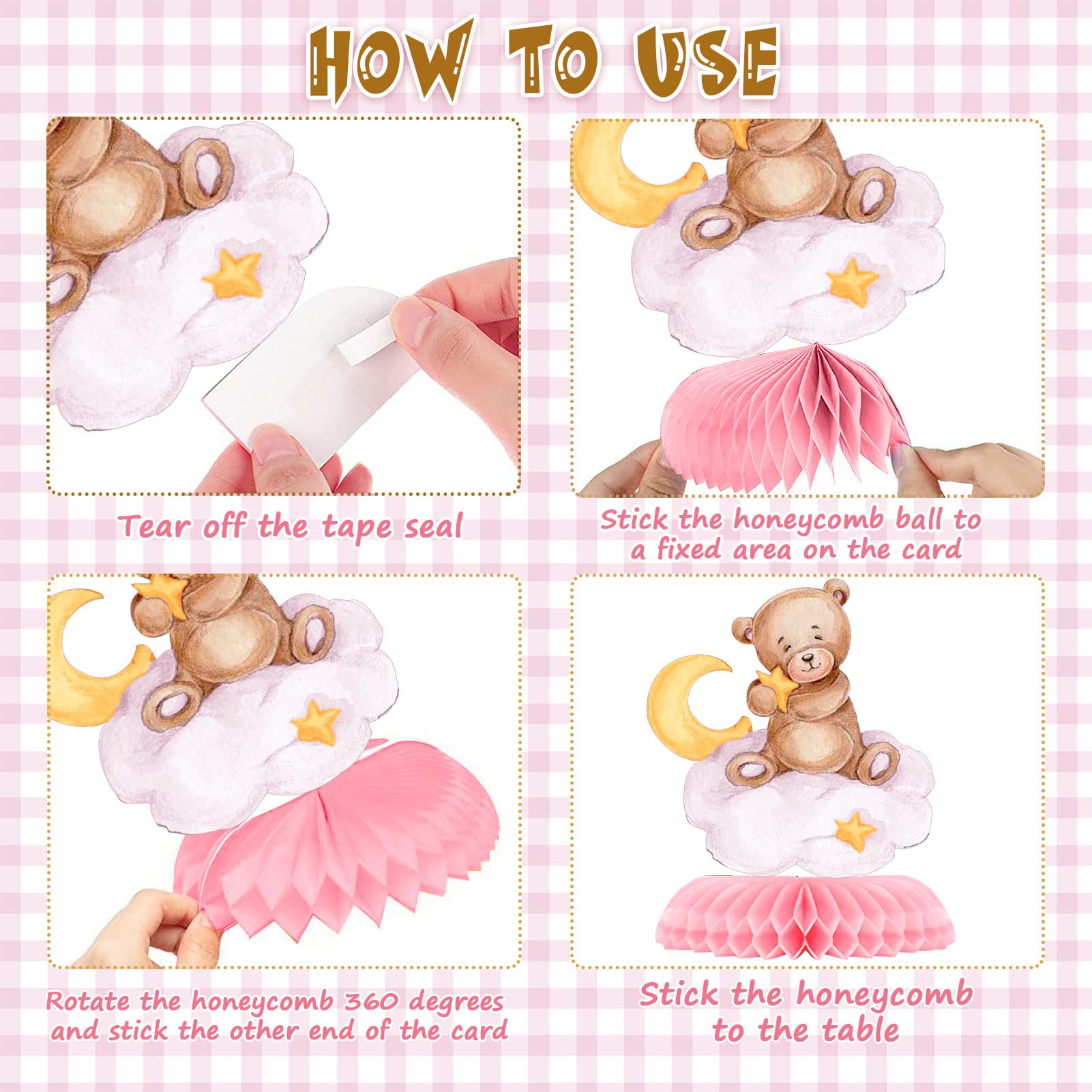 HOW TO USE

Tear off the tape seal

Stick the honeycomb ball to a fixed area on the card

Rotate the honeycomb 360 degrees and stick the other end of the card

Stick the honeycomb to the table