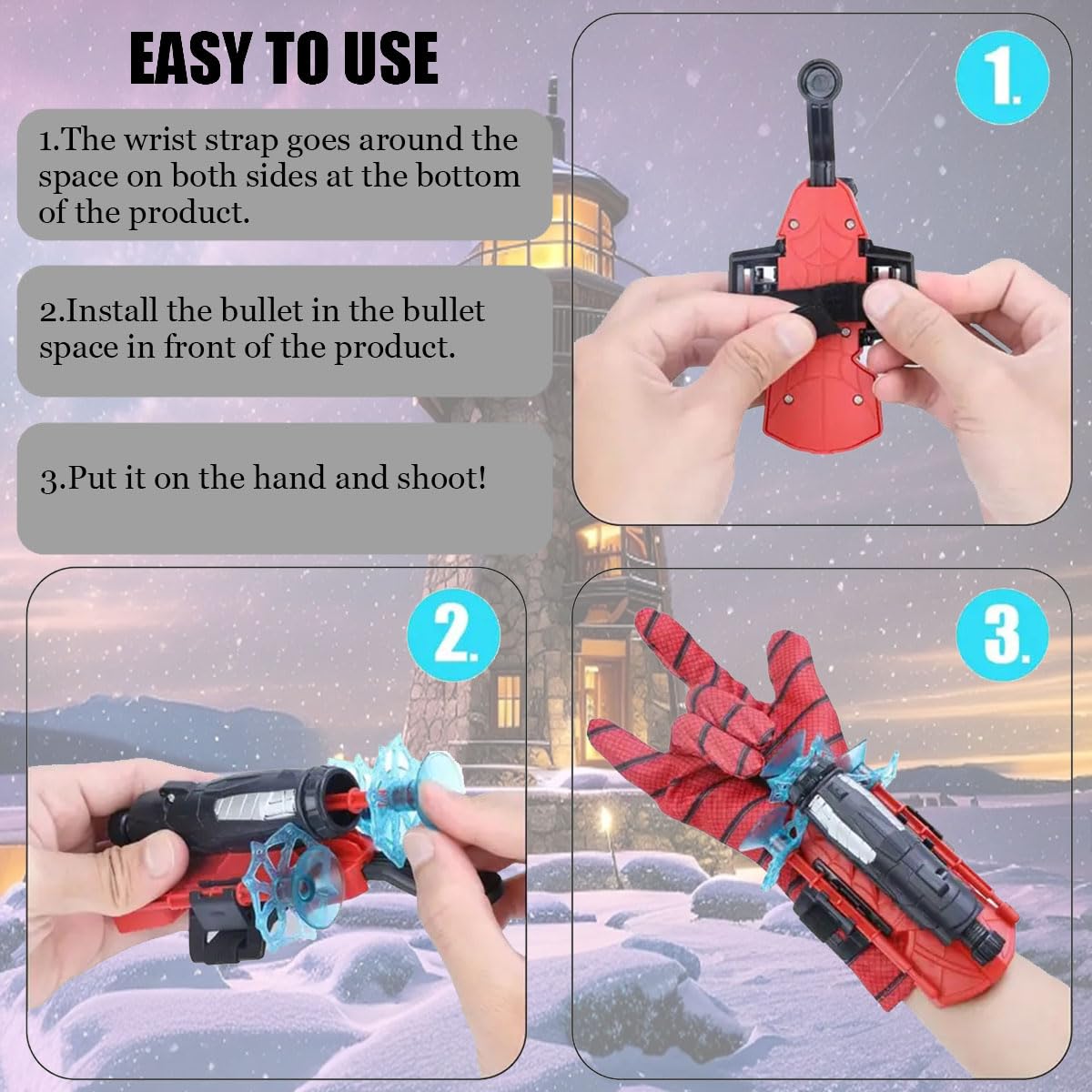 EASY TO USE

1.The wrist strap goes around the space on both sides at the bottom of the product.

2.Install the bullet in the bullet space in front of the product.

3.Put it on the hand and shoot!

1.

2.

3.