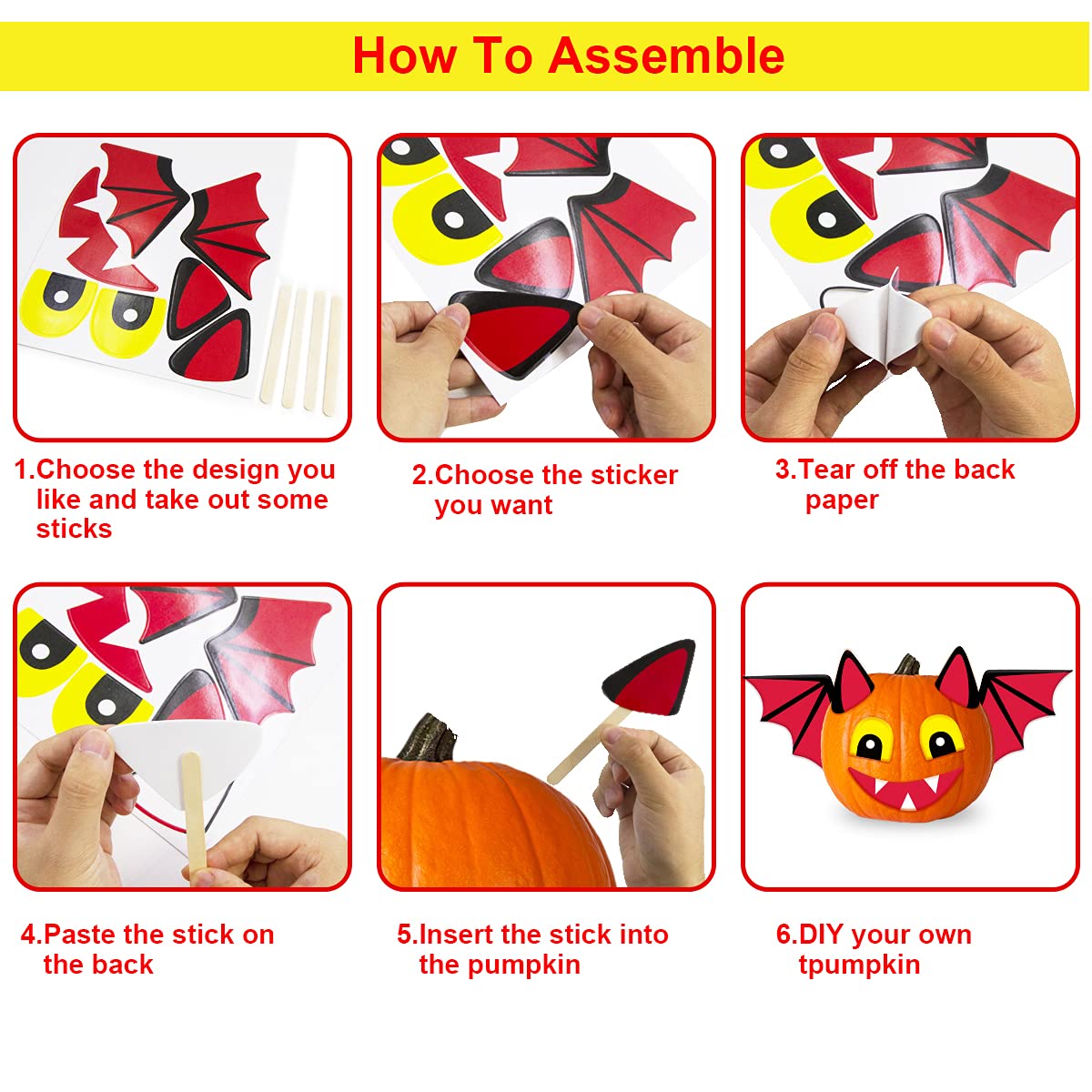 How To Assemble

1.Choose the design you like and take out some sticks

2.Choose the sticker you want

3.Tear off the back paper

4.Paste the stick on the back

5.Insert the stick into the pumpkin

6.DIY your own tpumpkin