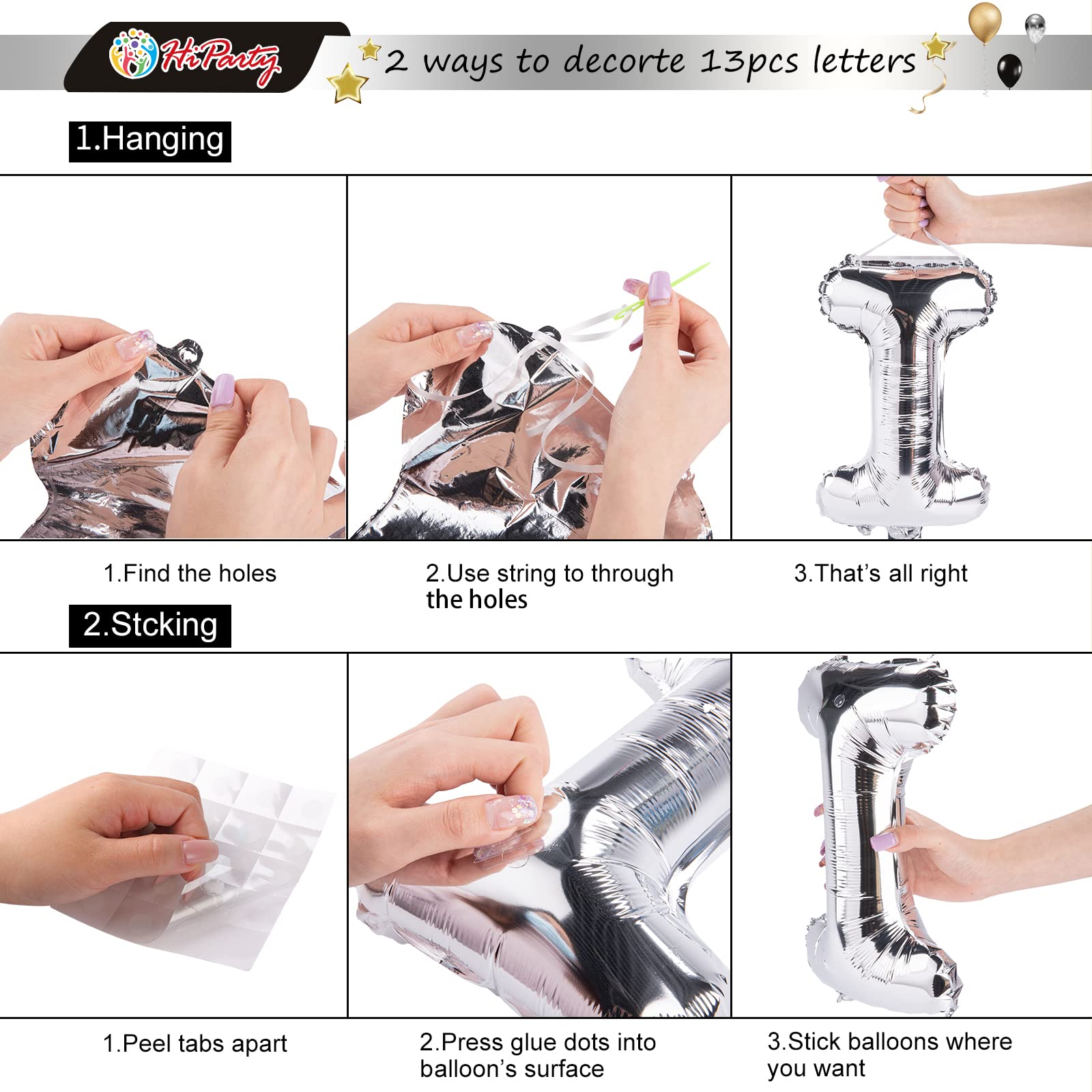 HiParty

2 ways to decorte 13pcs letters

1.Hanging

1.Find the holes

2.Use string to through the holes

3.That's all right

2.Stcking

1.Peel tabs apart

2.Press glue dots into balloon's surface

3.Stick balloons where you want