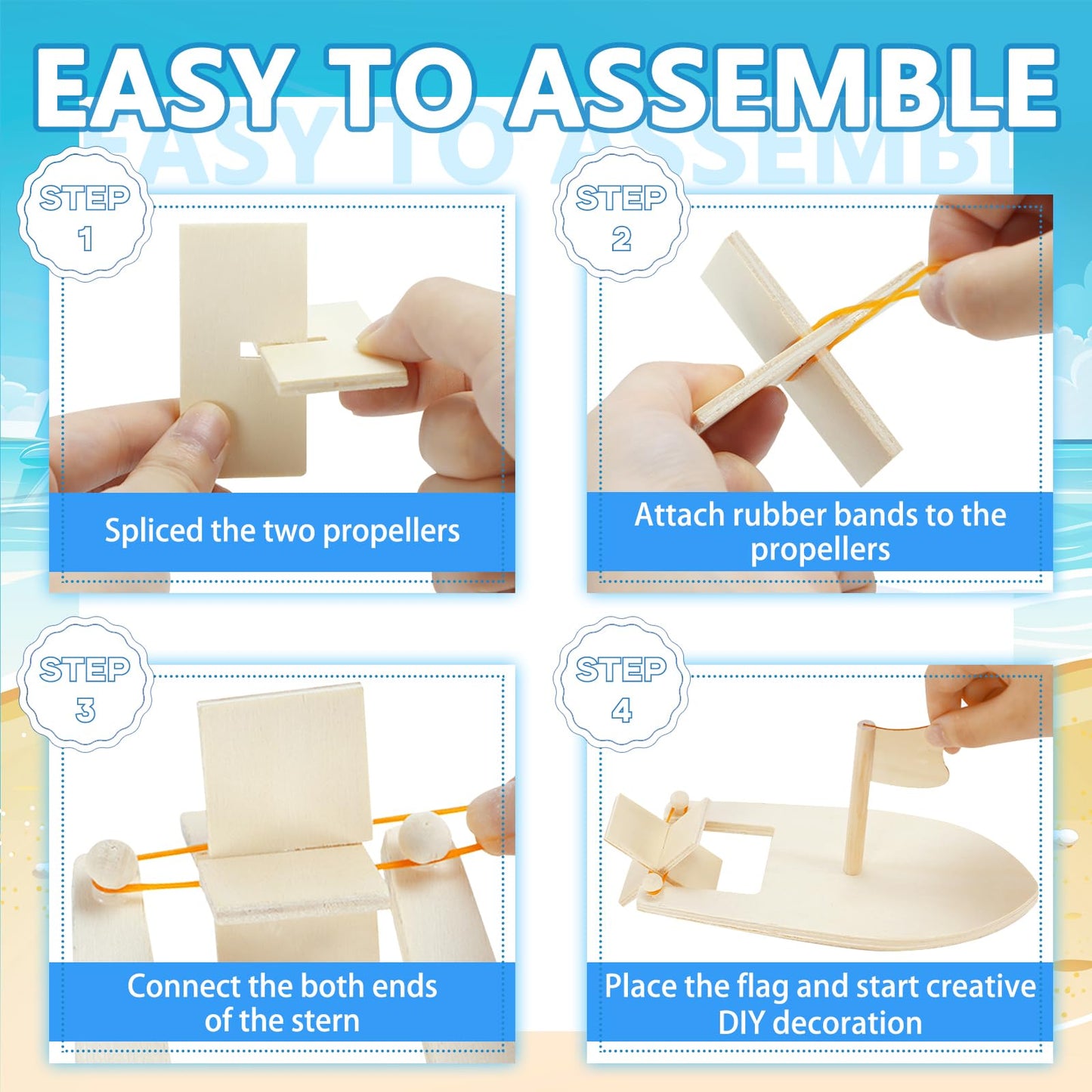 EASY TO ASSEMBLE

EASY TO ASSEMBLE

STEP 1

Spliced the two propellers

STEP 2

Attach rubber bands to the propellers

STEP 3

Connect the both ends of the stern

STEP 4

Place the flag and start creative DIY decoration