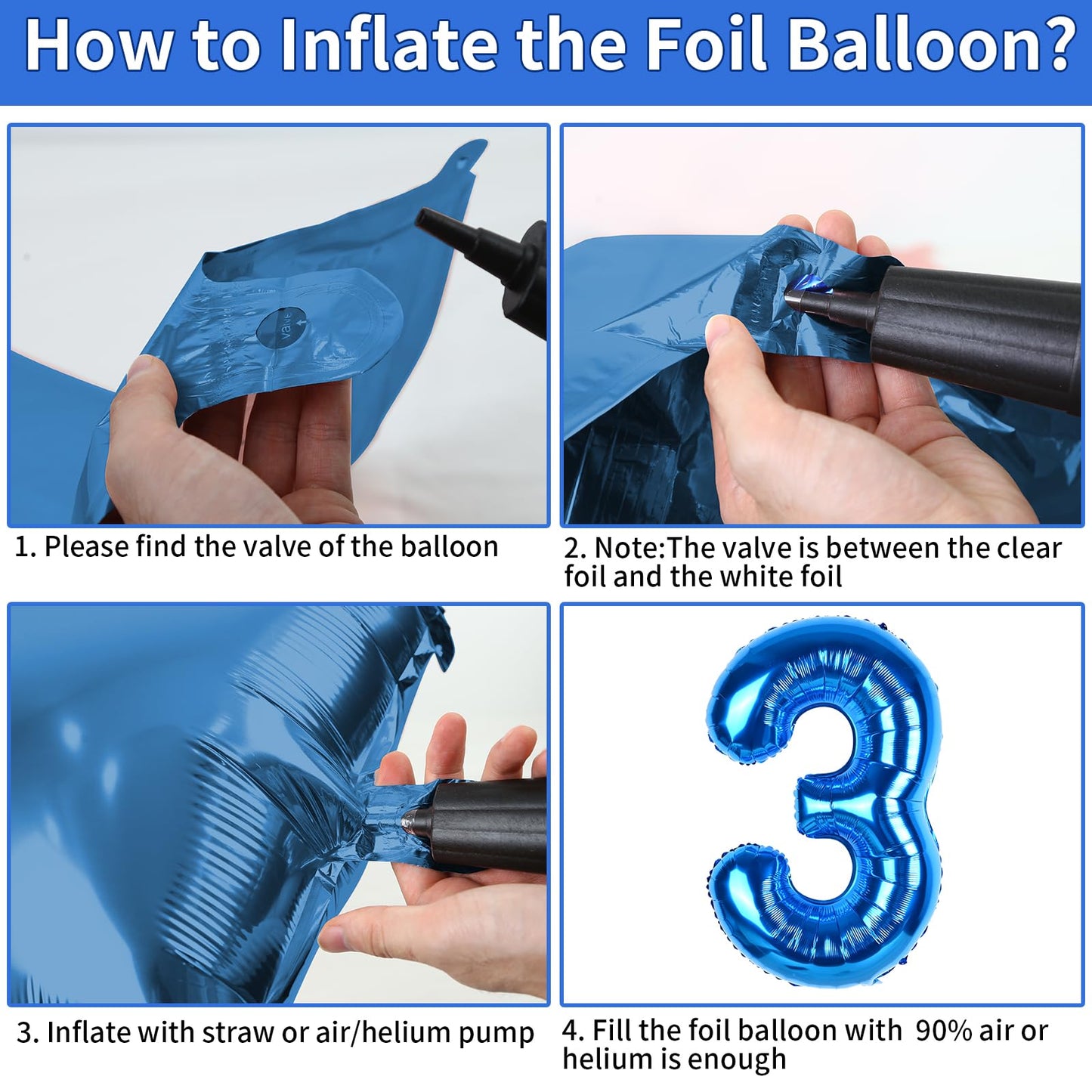 How to Inflate the Foil Balloon?

valve

1. Please find the valve of the balloon

2. Note:The valve is between the clear foil and the white foil

3. Inflate with straw or air/helium pump

4. Fill the foil balloon with 90% air or helium is enough