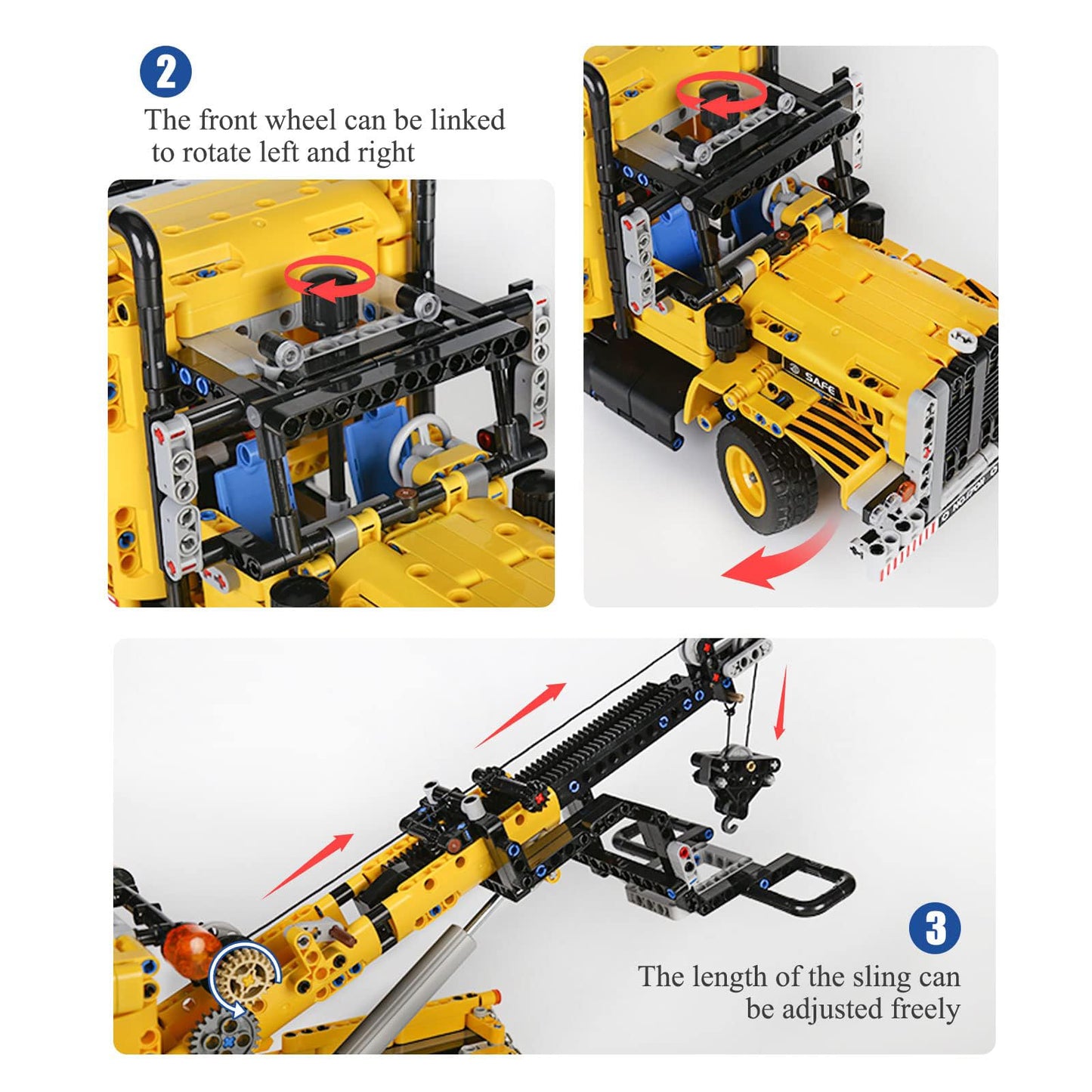 2
The front wheel can be linked to rotate left and right

SAFE

3
The length of the sling can be adjusted freely