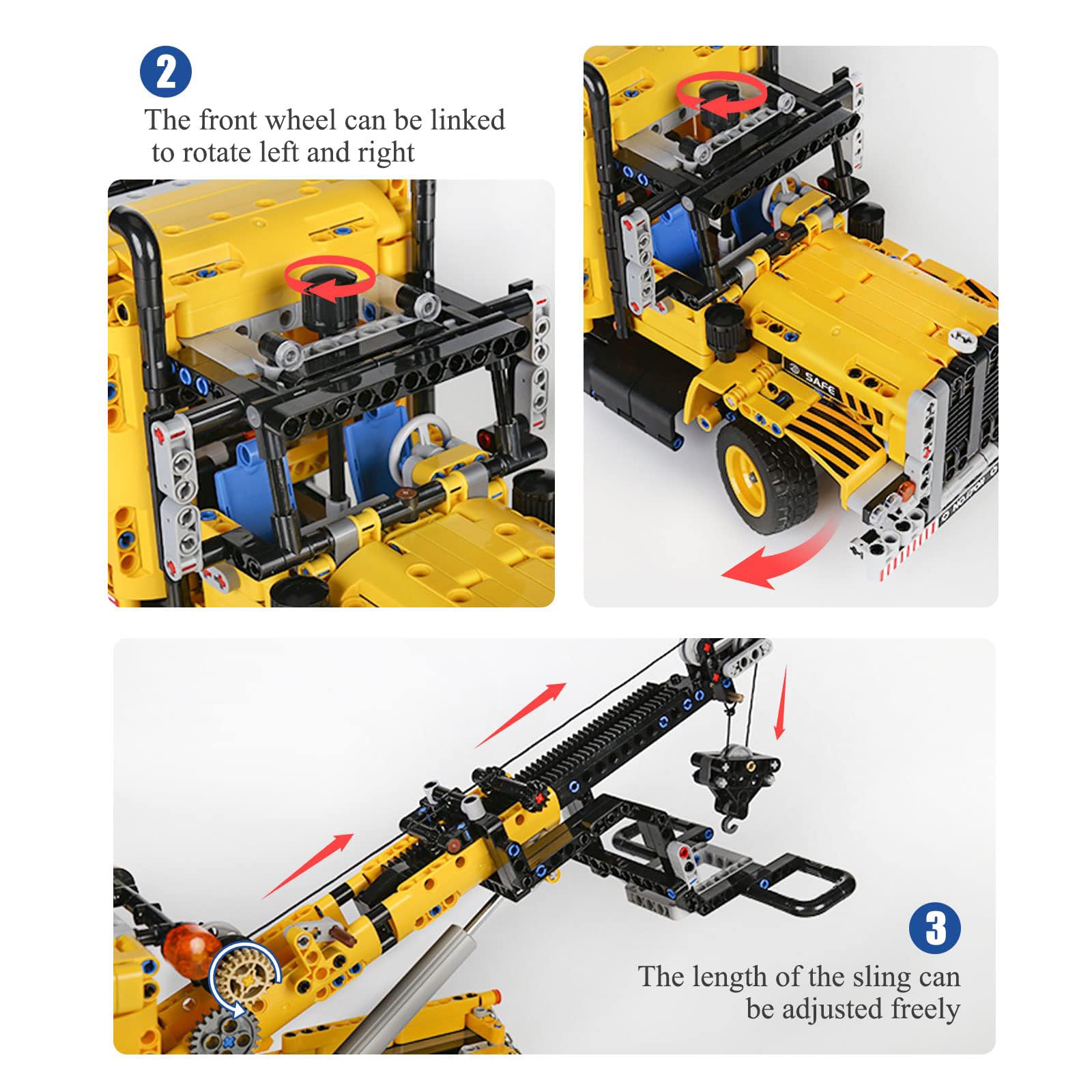 2

The front wheel can be linked to rotate left and right

SAFE

3

The length of the sling can be adjusted freely