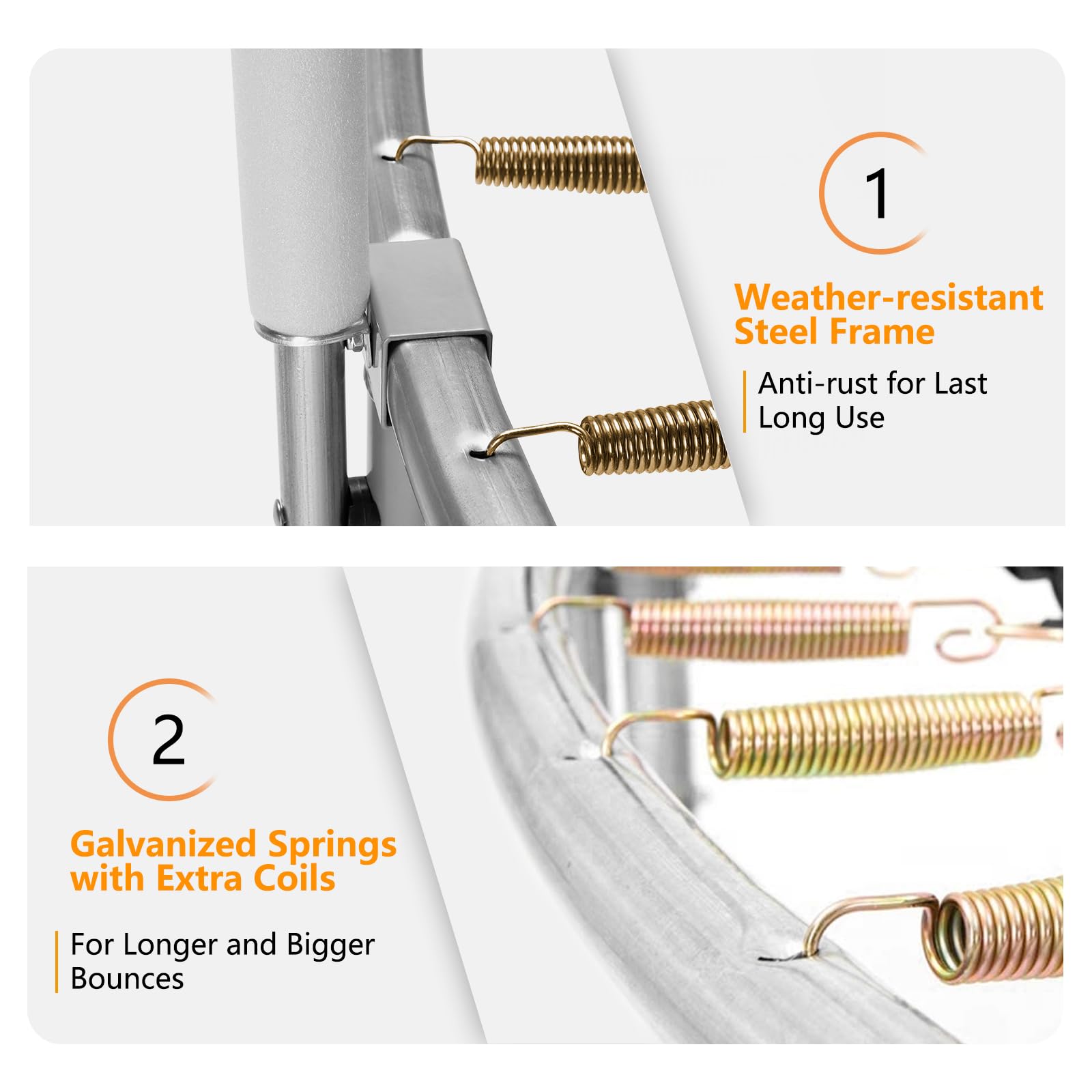 1

Weather-resistant Steel Frame

Anti-rust for Last Long Use

2

Galvanized Springs with Extra Coils

For Longer and Bigger Bounces