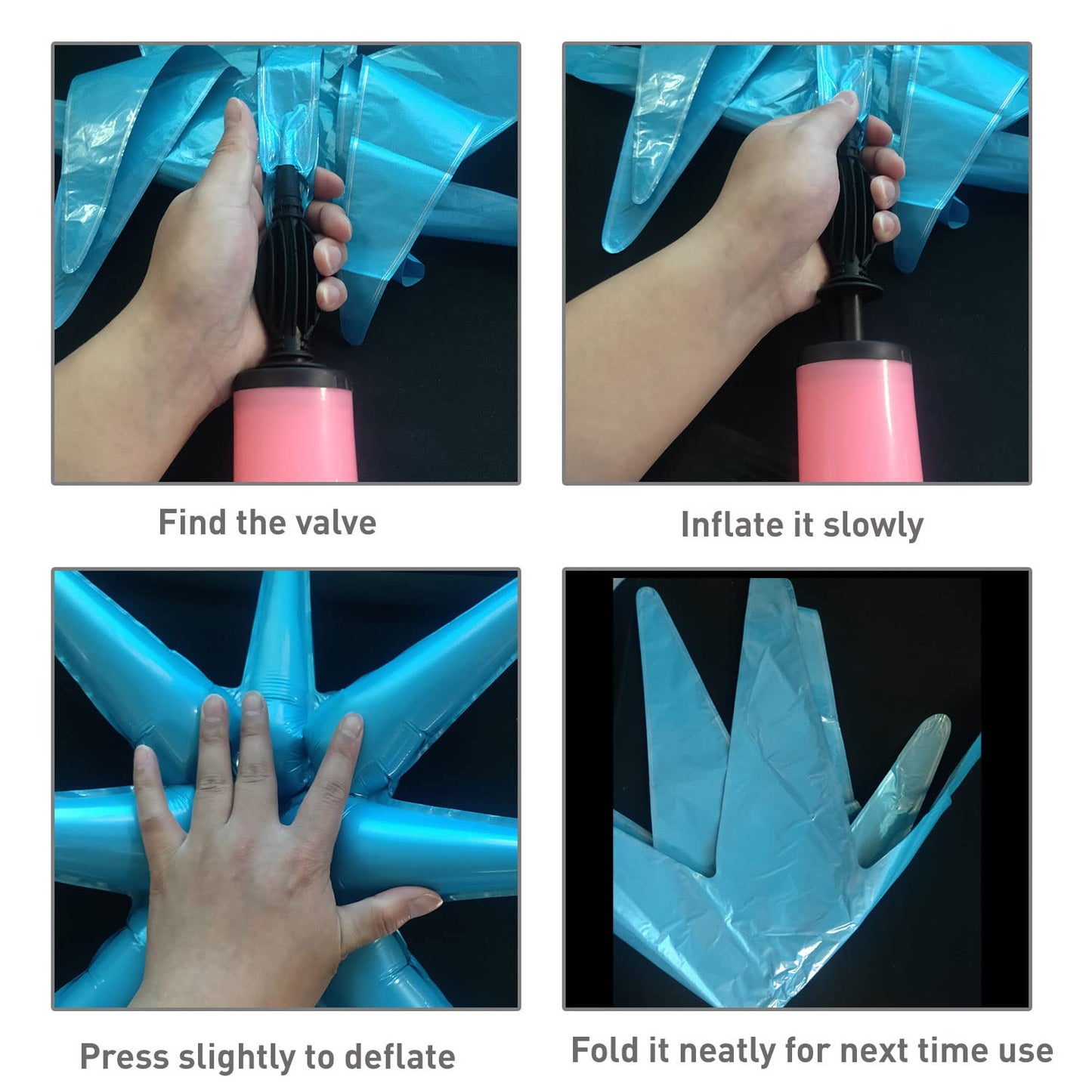 Find the valve

Inflate it slowly

Press slightly to deflate

Fold it neatly for next time use