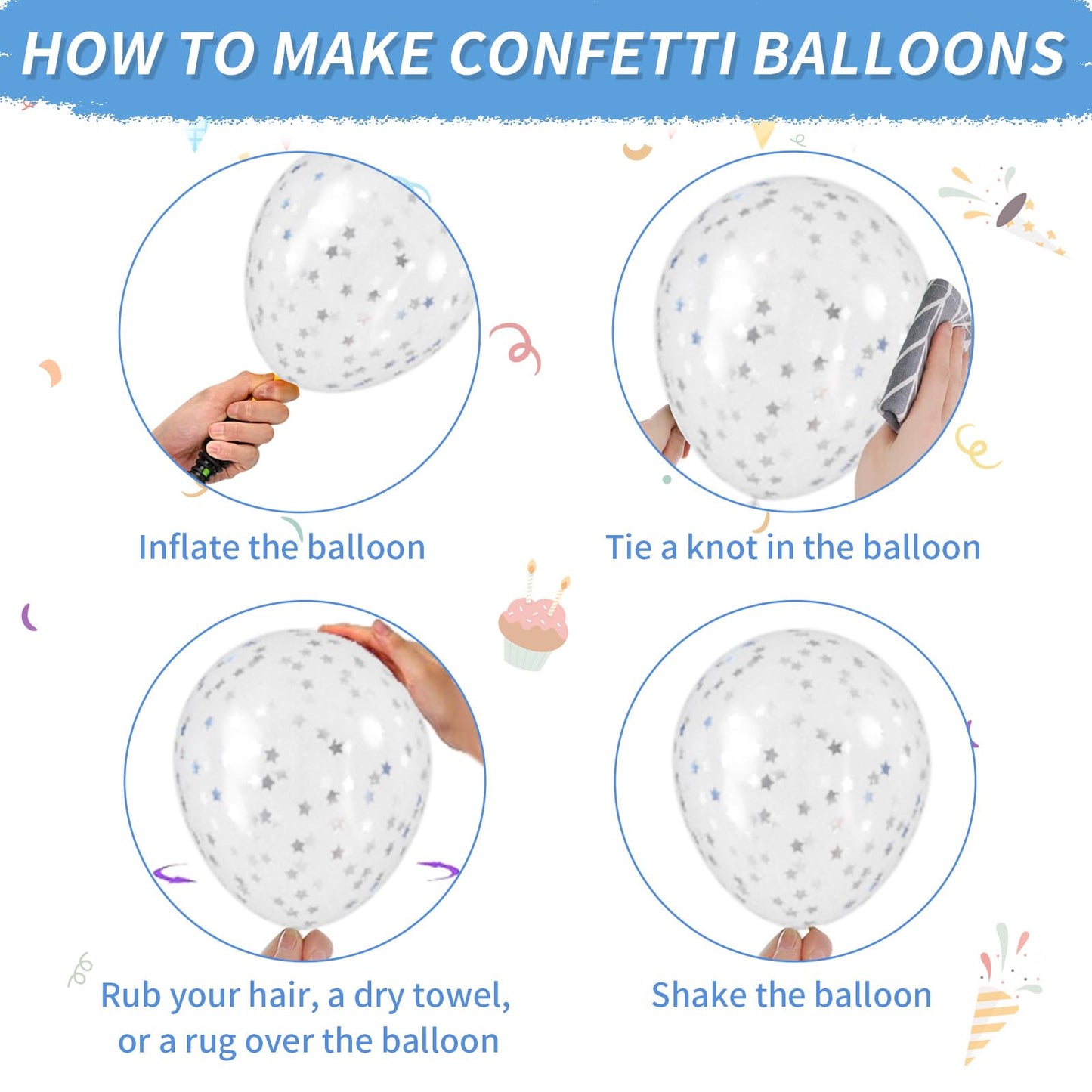 HOW TO MAKE CONFETTI BALLOONS

Inflate the balloon

Tie a knot in the balloon

Rub your hair, a dry towel, or a rug over the balloon

Shake the balloon